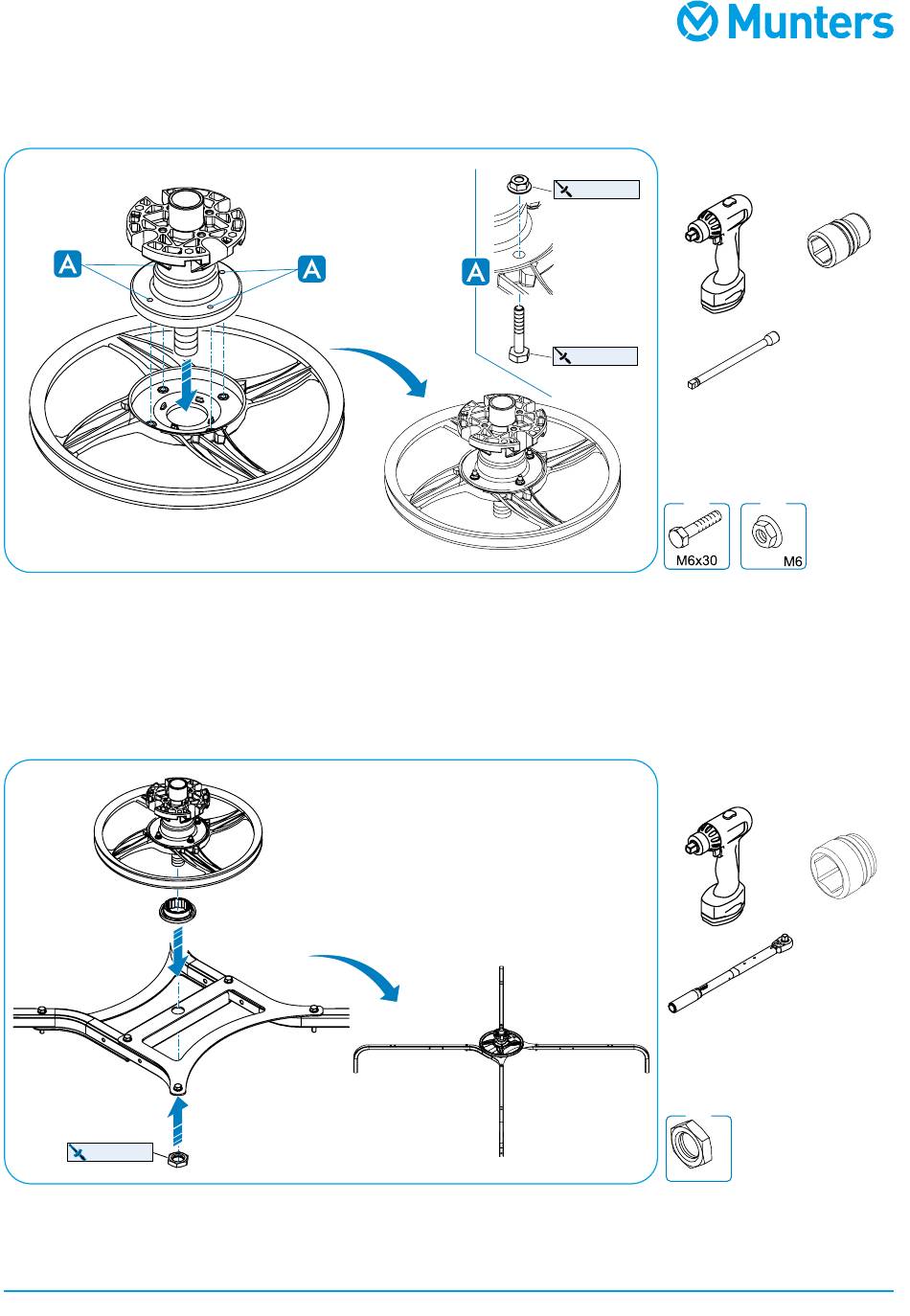 Munters

A

A

A

M6x30

M6