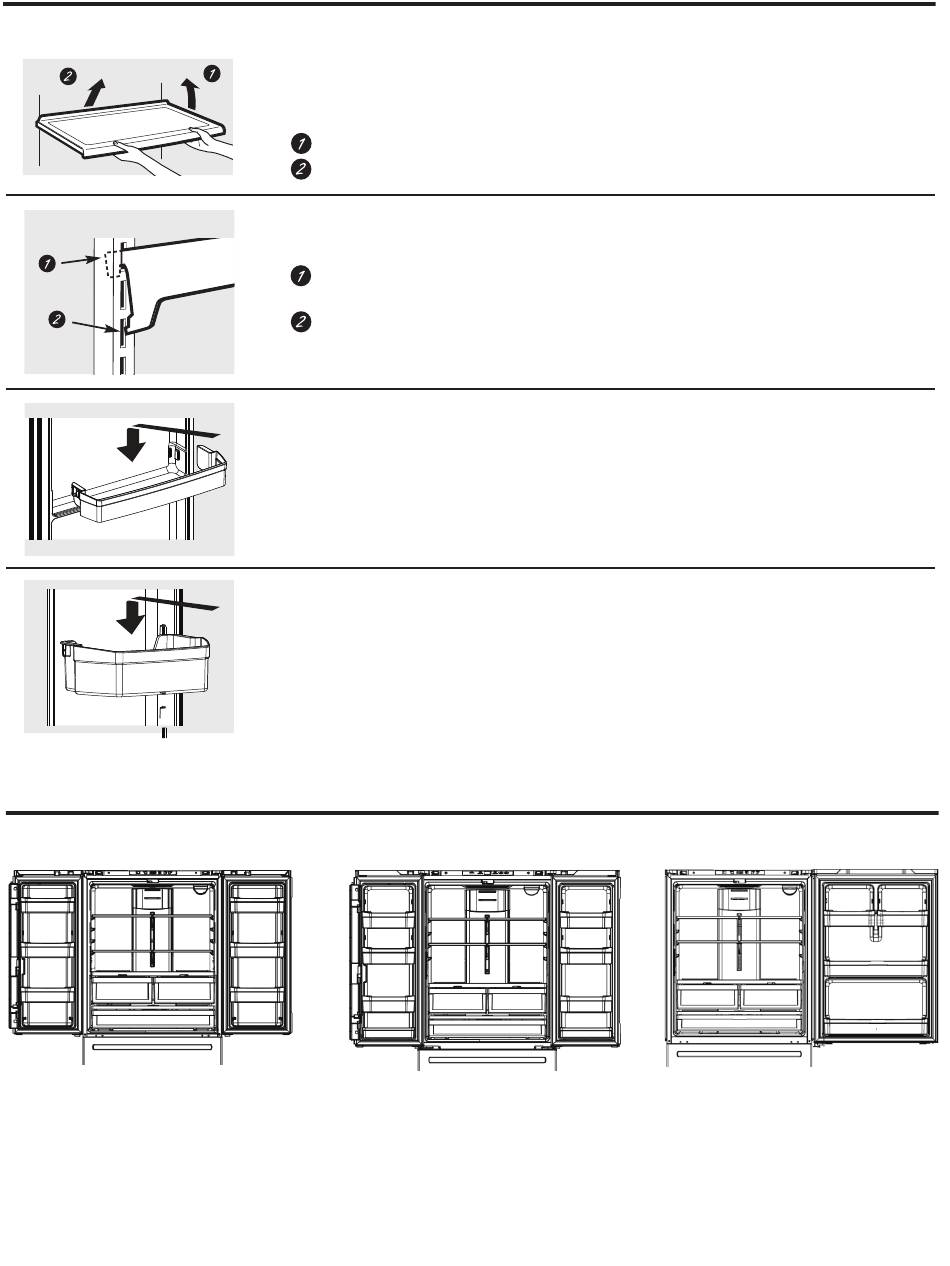 2 1

1
2

1
2

1
2