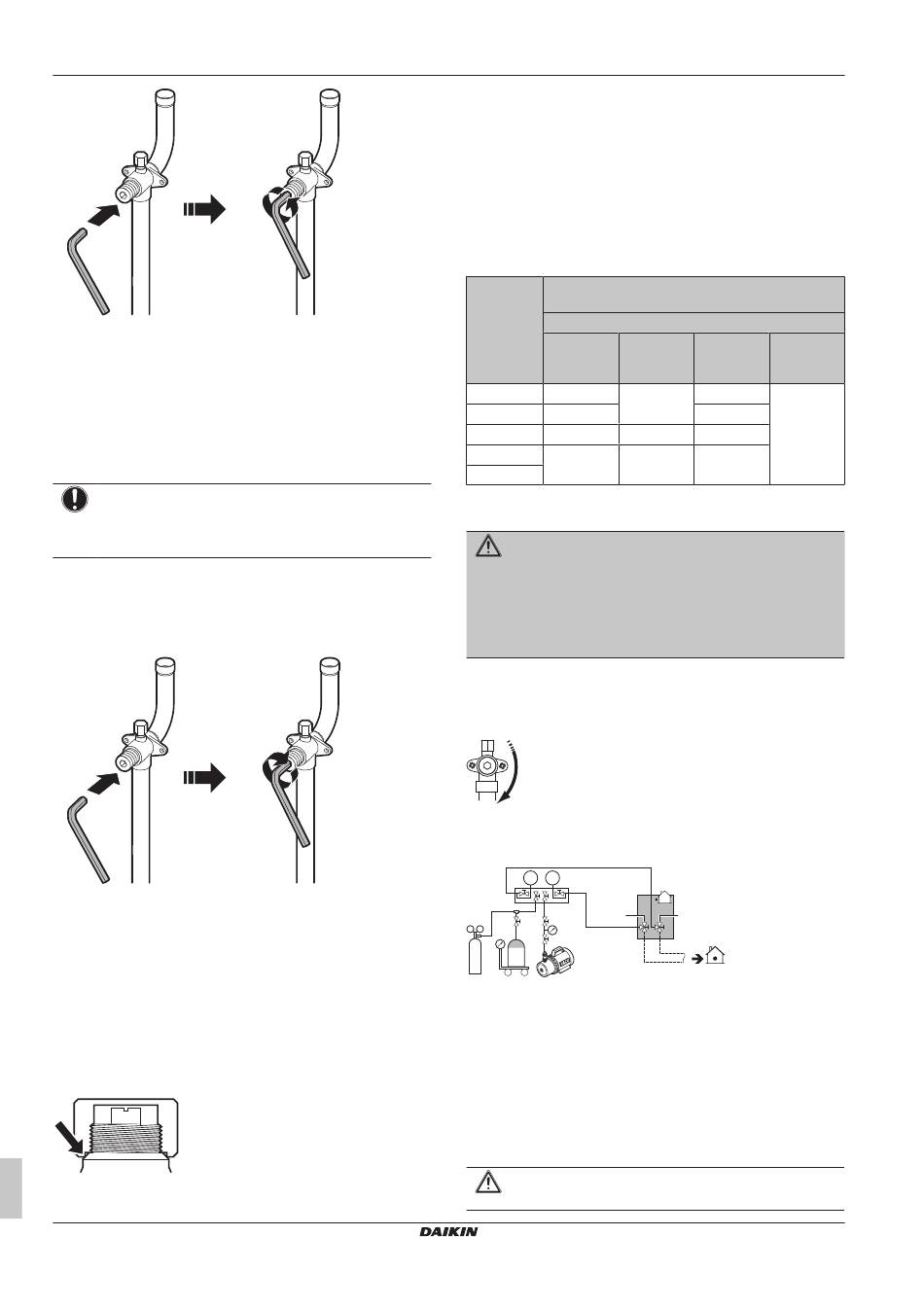 DAIKIN