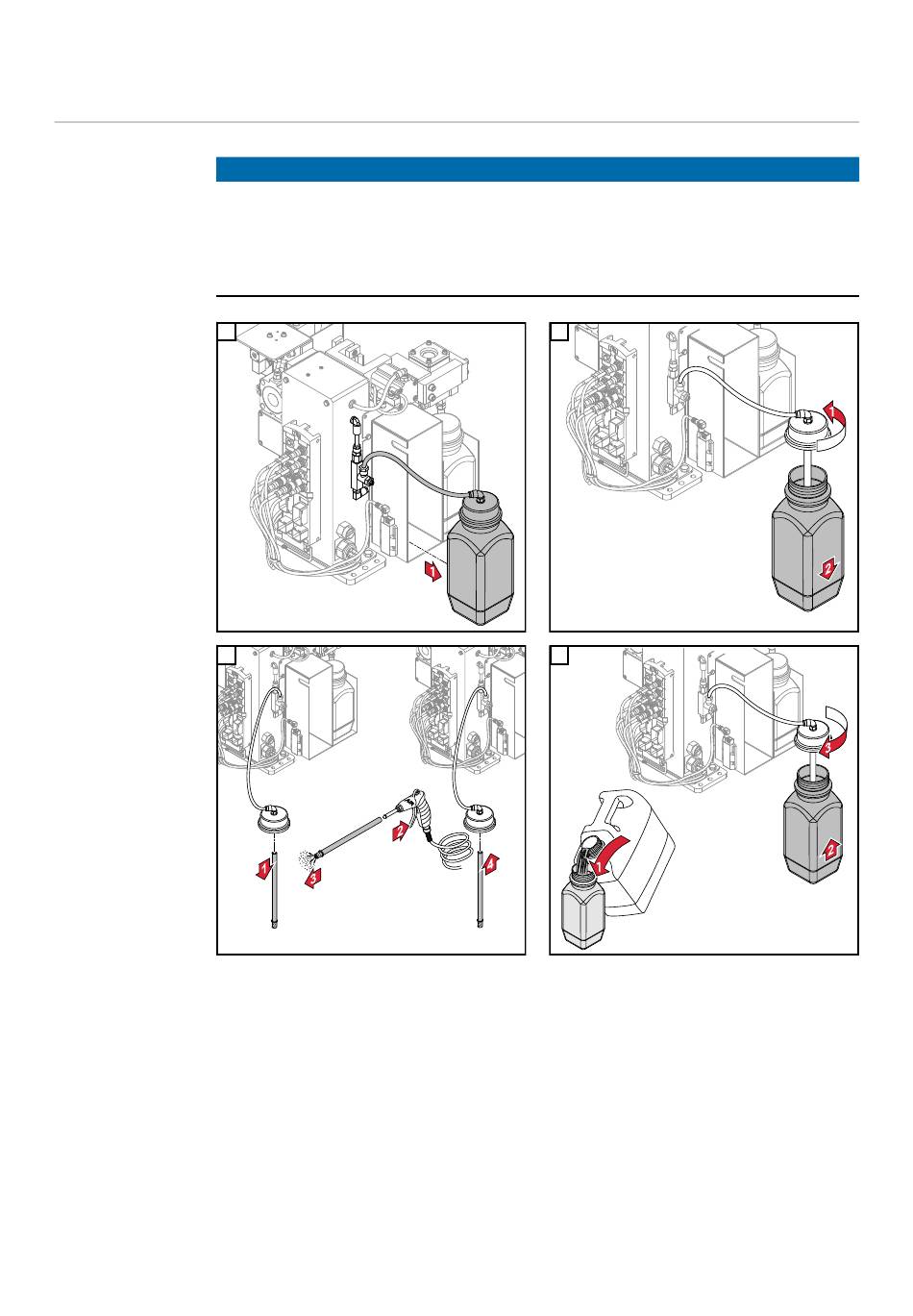 1

1

2

1

2

3

4

1

2

3