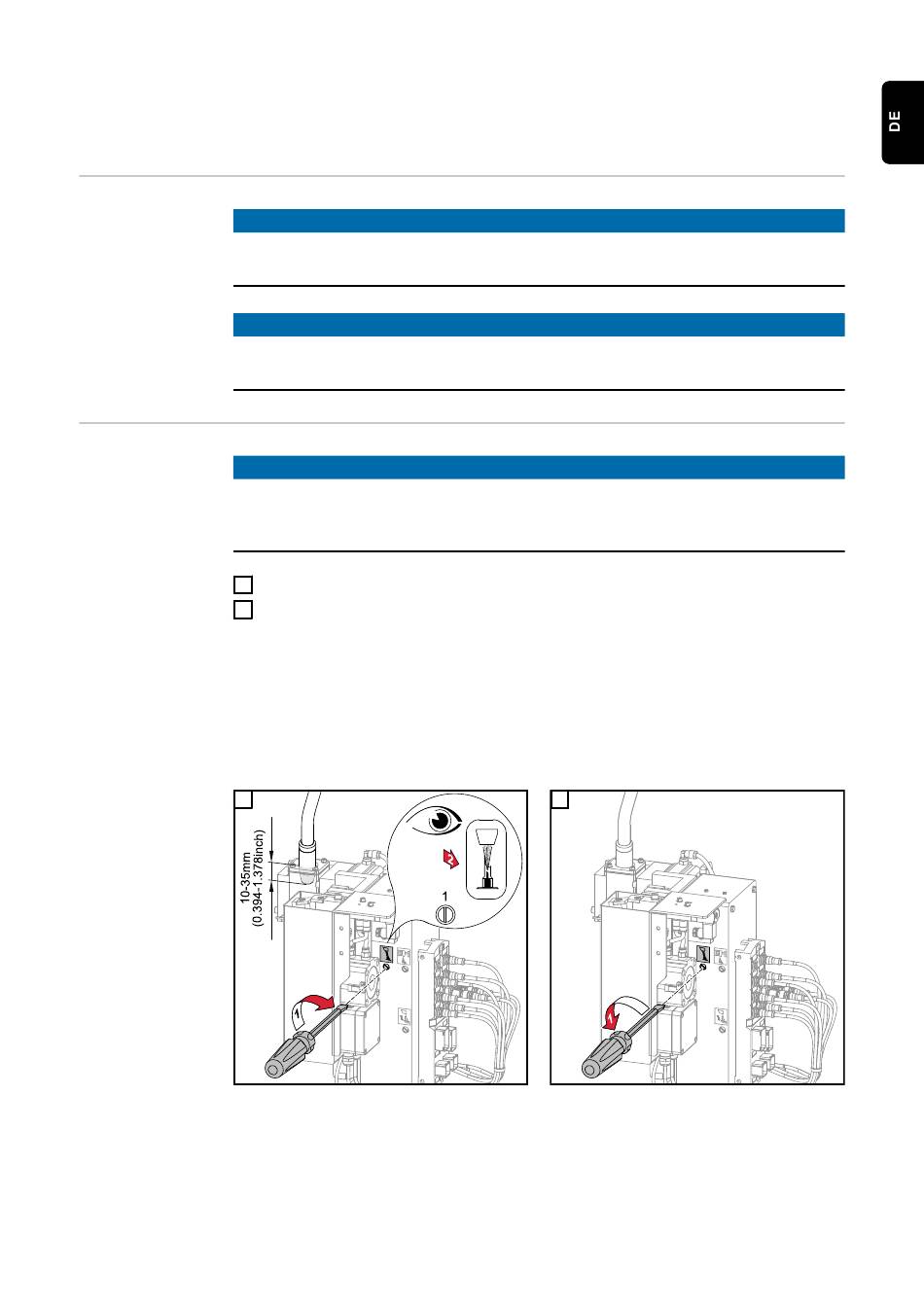 DE

10-35mm
(0.394-1.378inch)

1

1

1