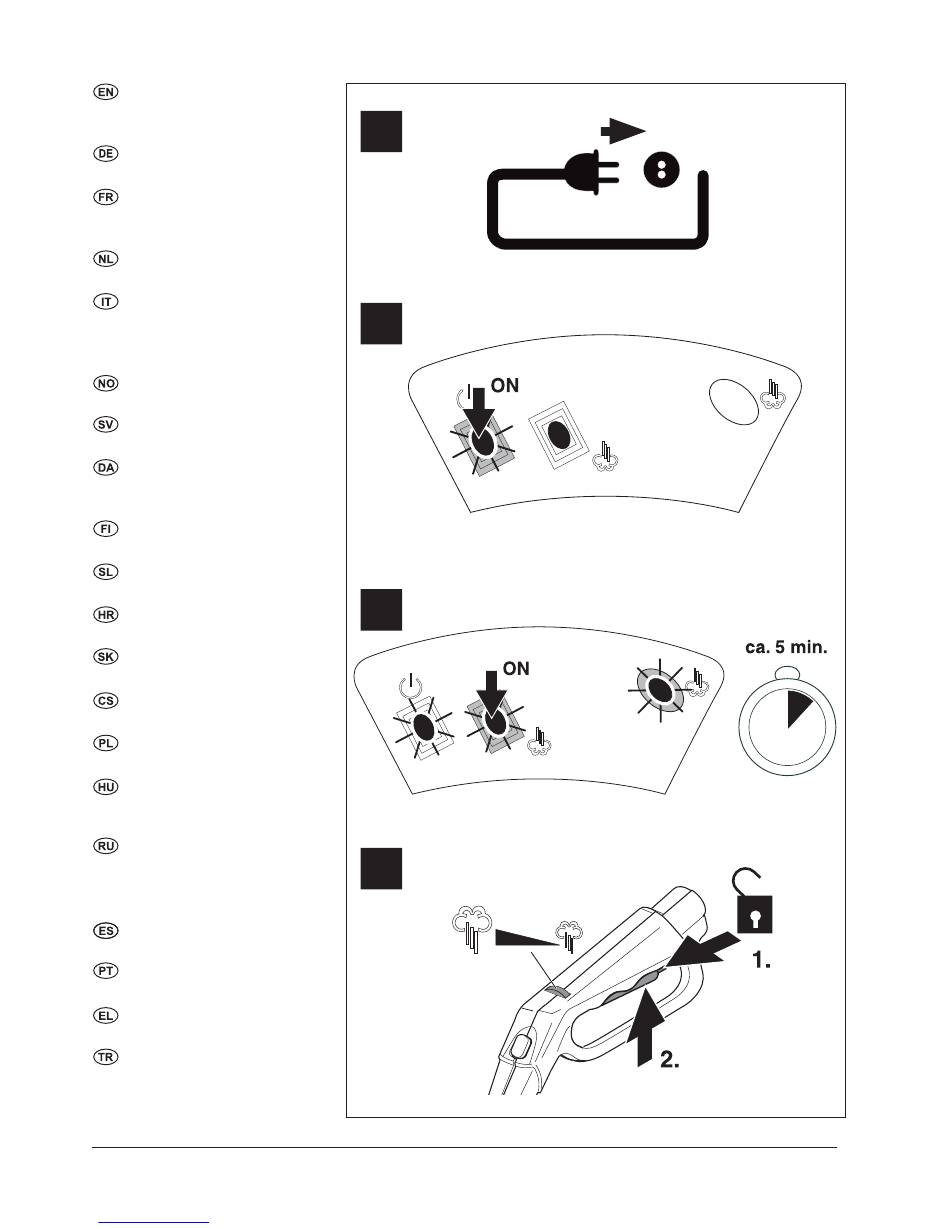 EN

DE

FR

NL

IT

NO

SV

DA

FI

SL

HR

SK

CS

PL

HU

RU

ES

PT

EL

TR

ON

ON

ca. 5 min.

1.

2.