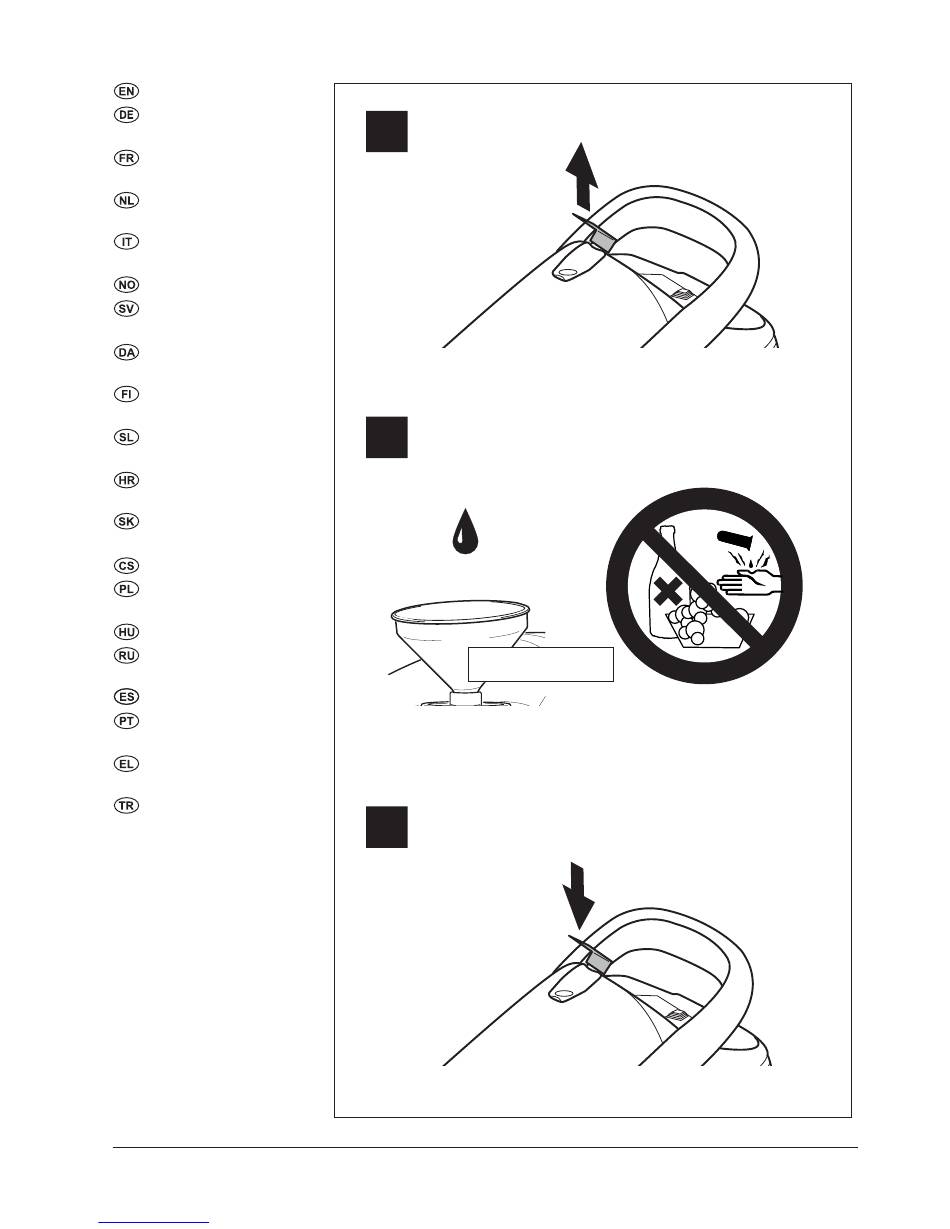 EN
DE
FR
NL
IT
NO
SV
DA
FI
SL
HR
SK
CS
PL
HU
RU
ES
PT
EL
TR