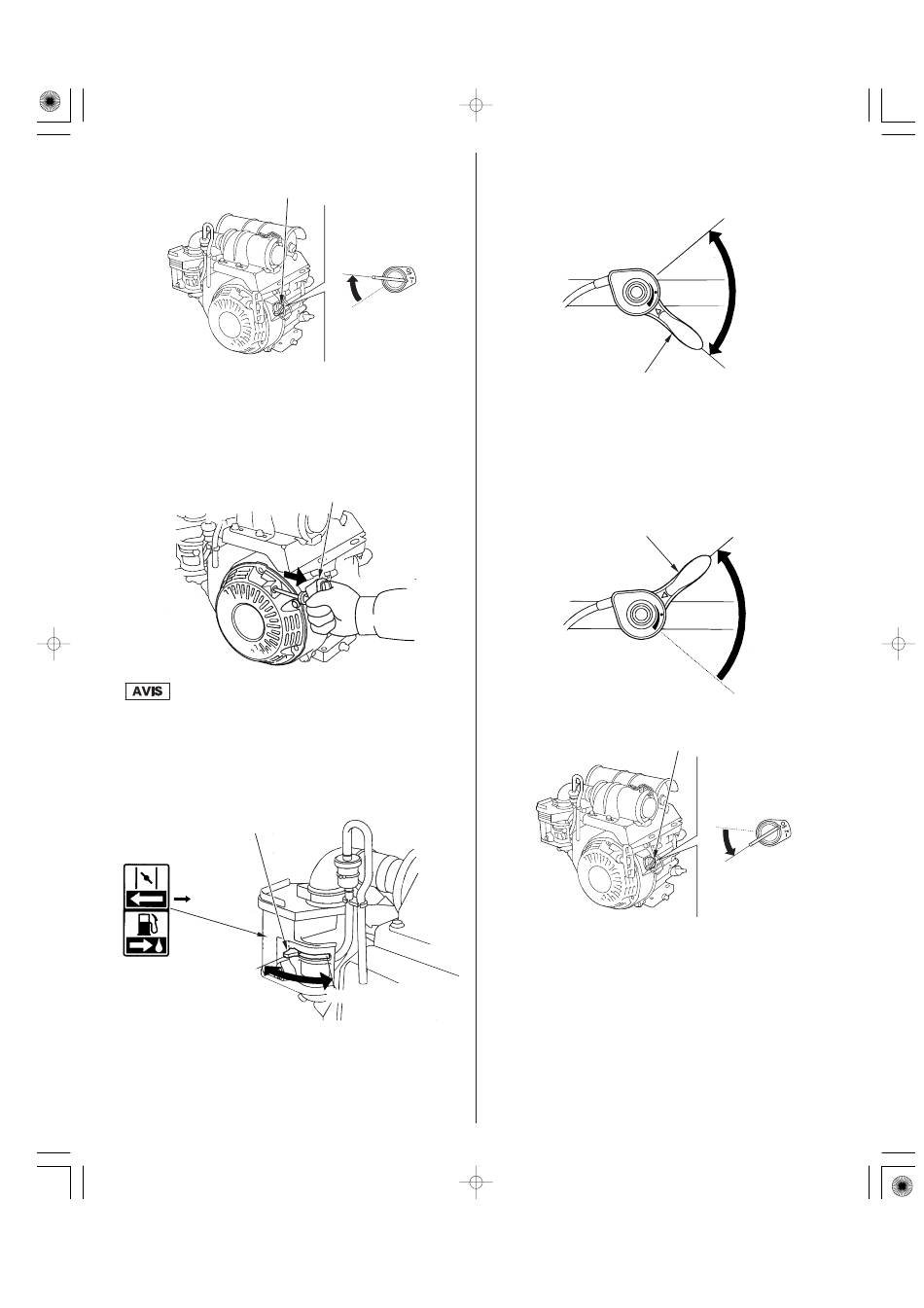 AVIS