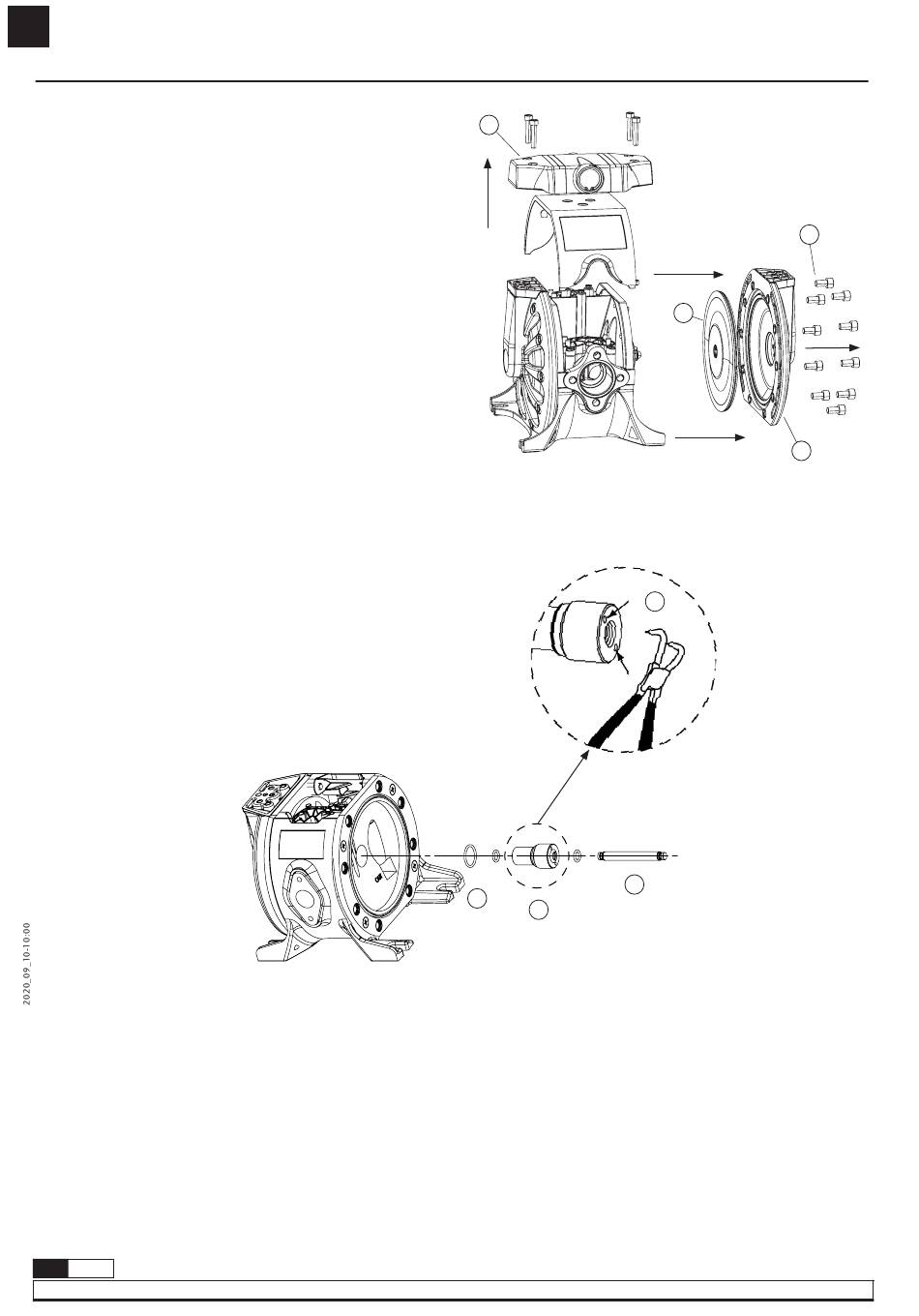 2020_09_10-10:00