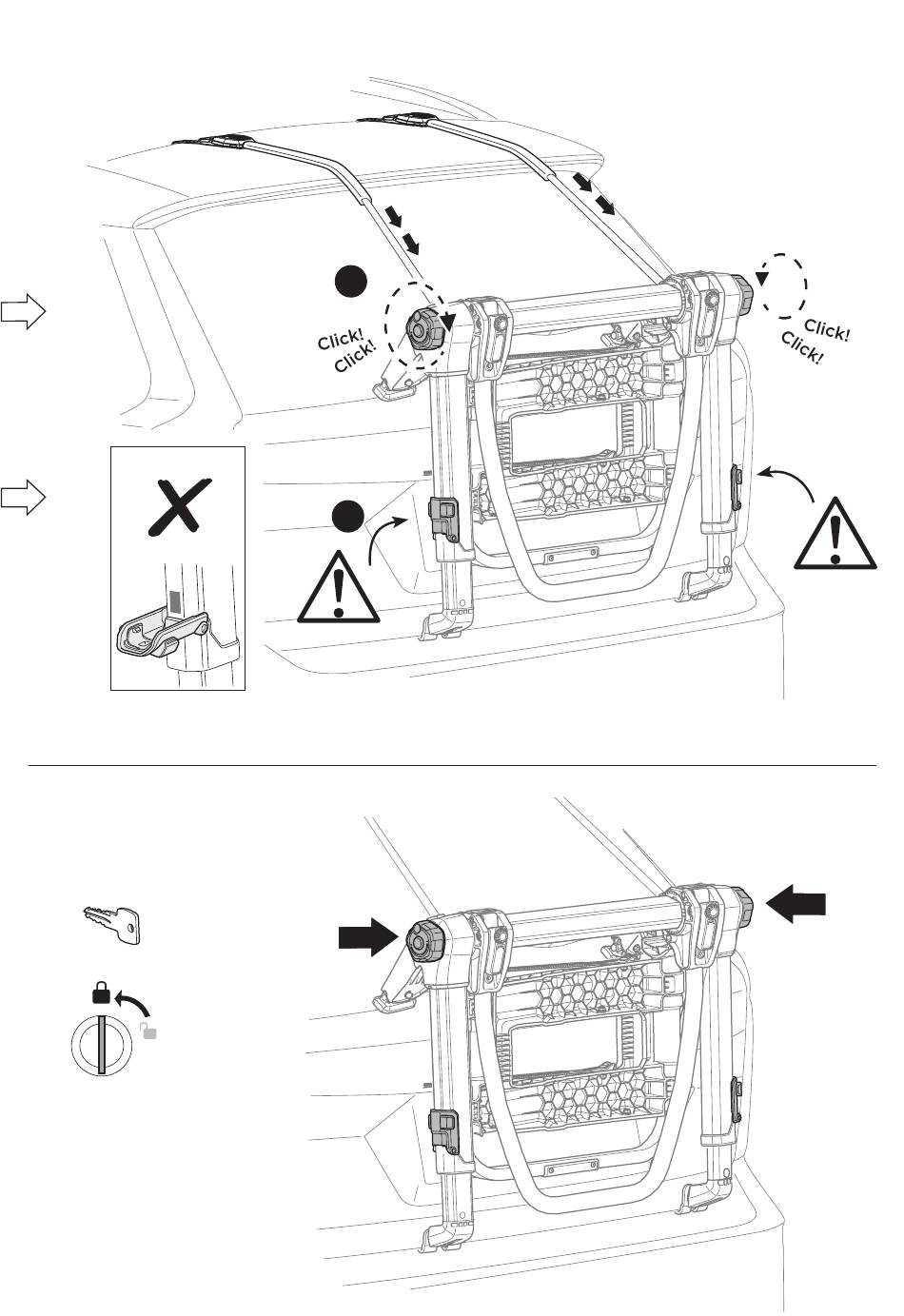 Click!
Click!

Click!
Click!