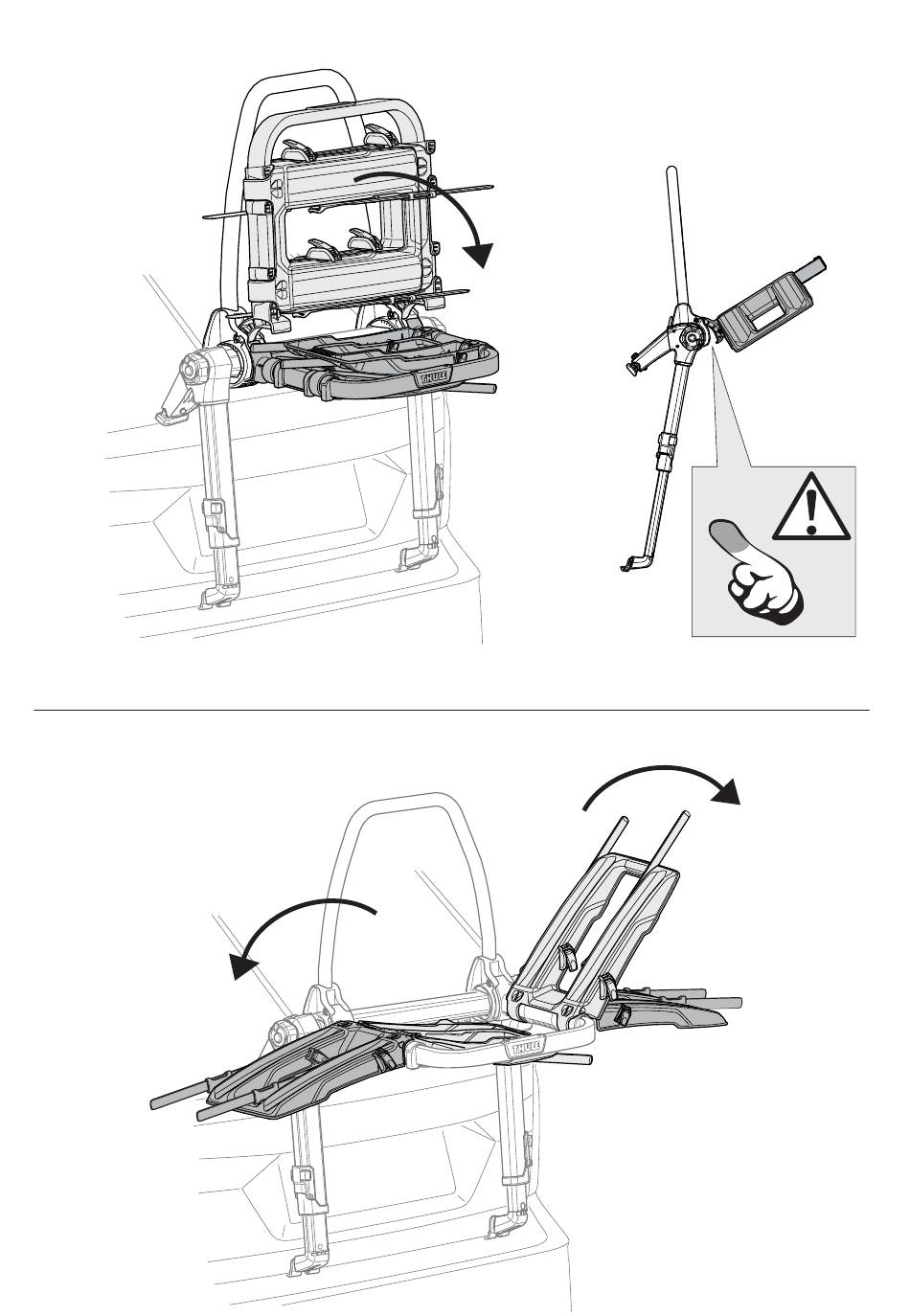 THULE

THULE