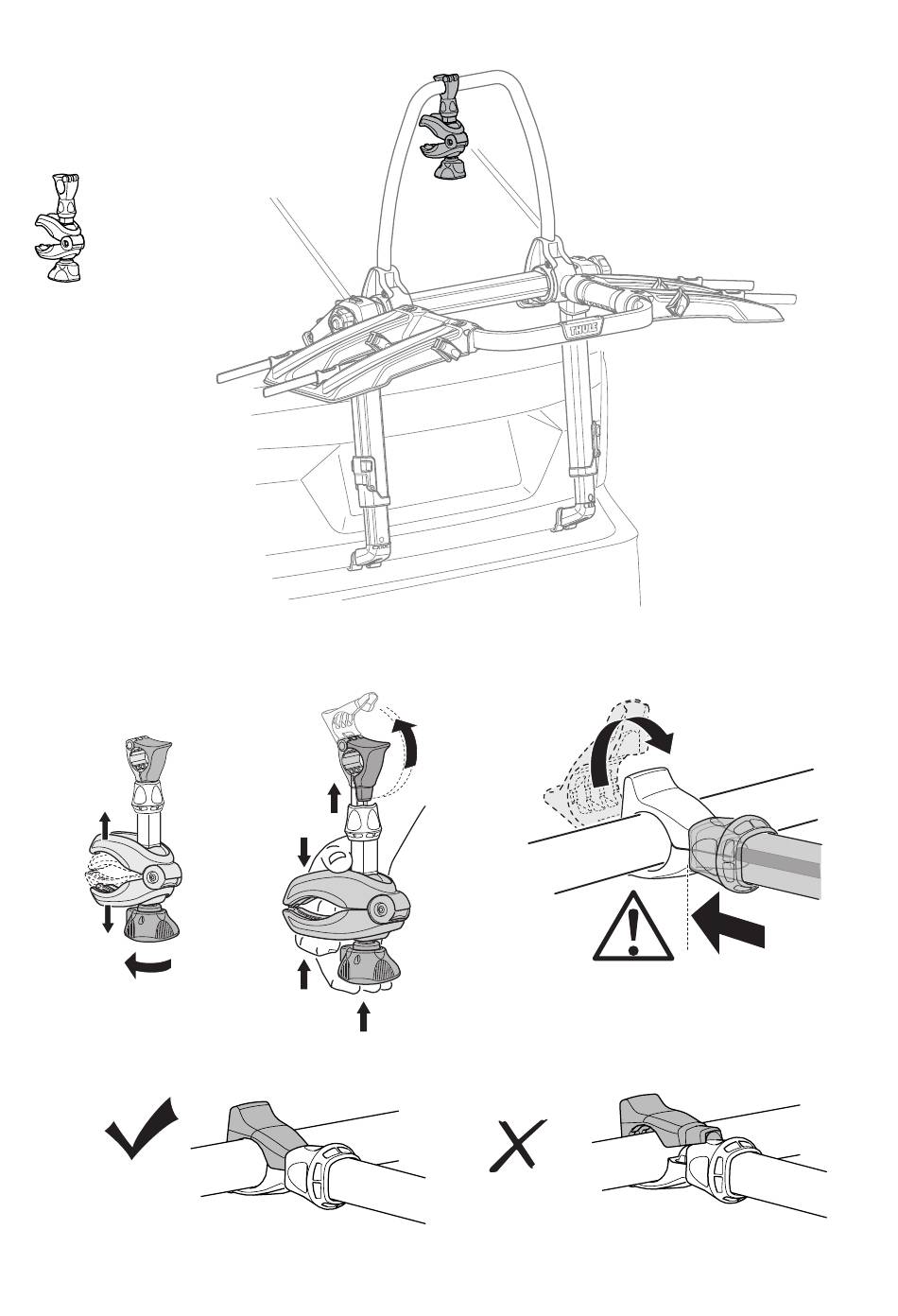 THULE