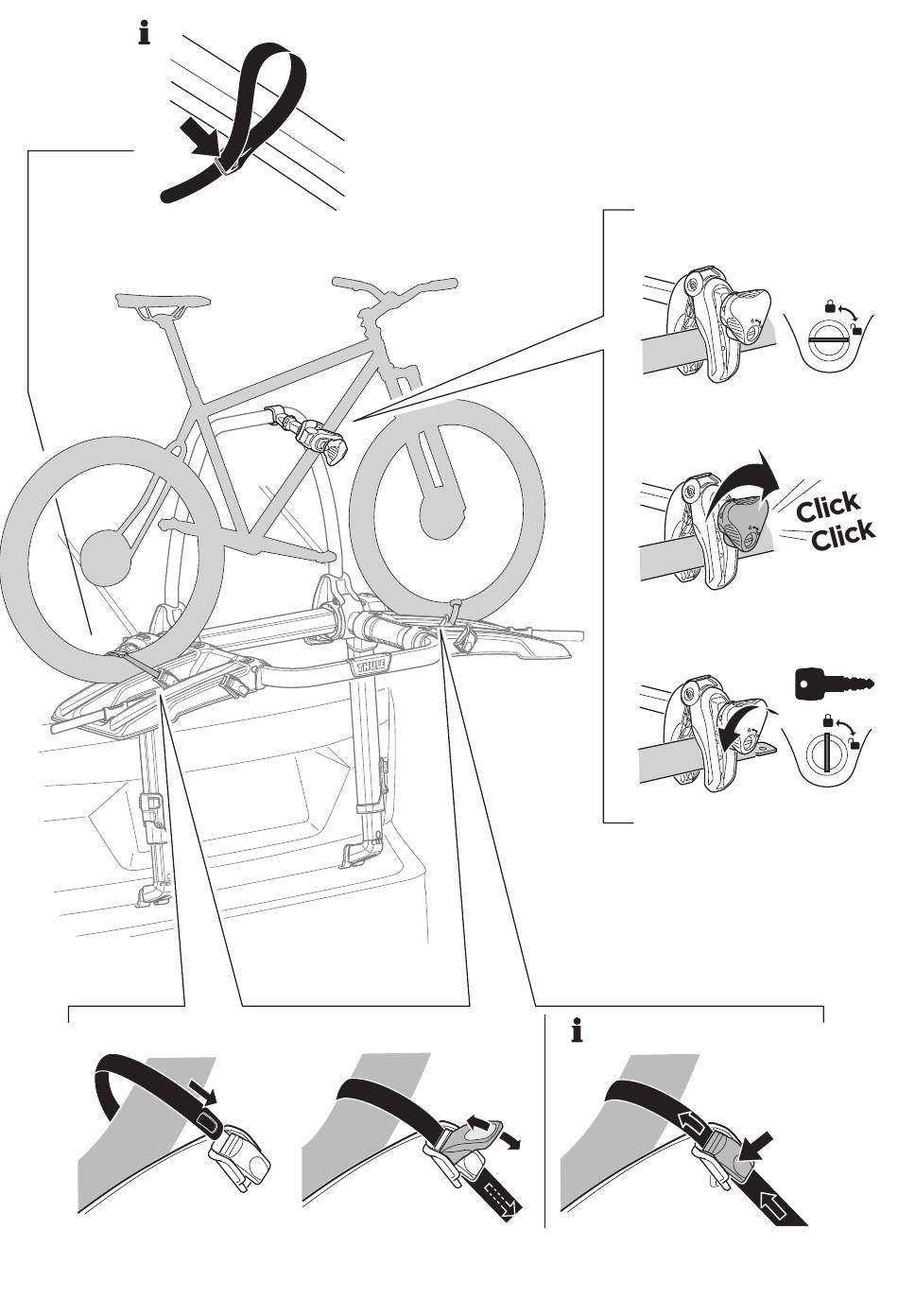 i

Click
Click

THULE

i