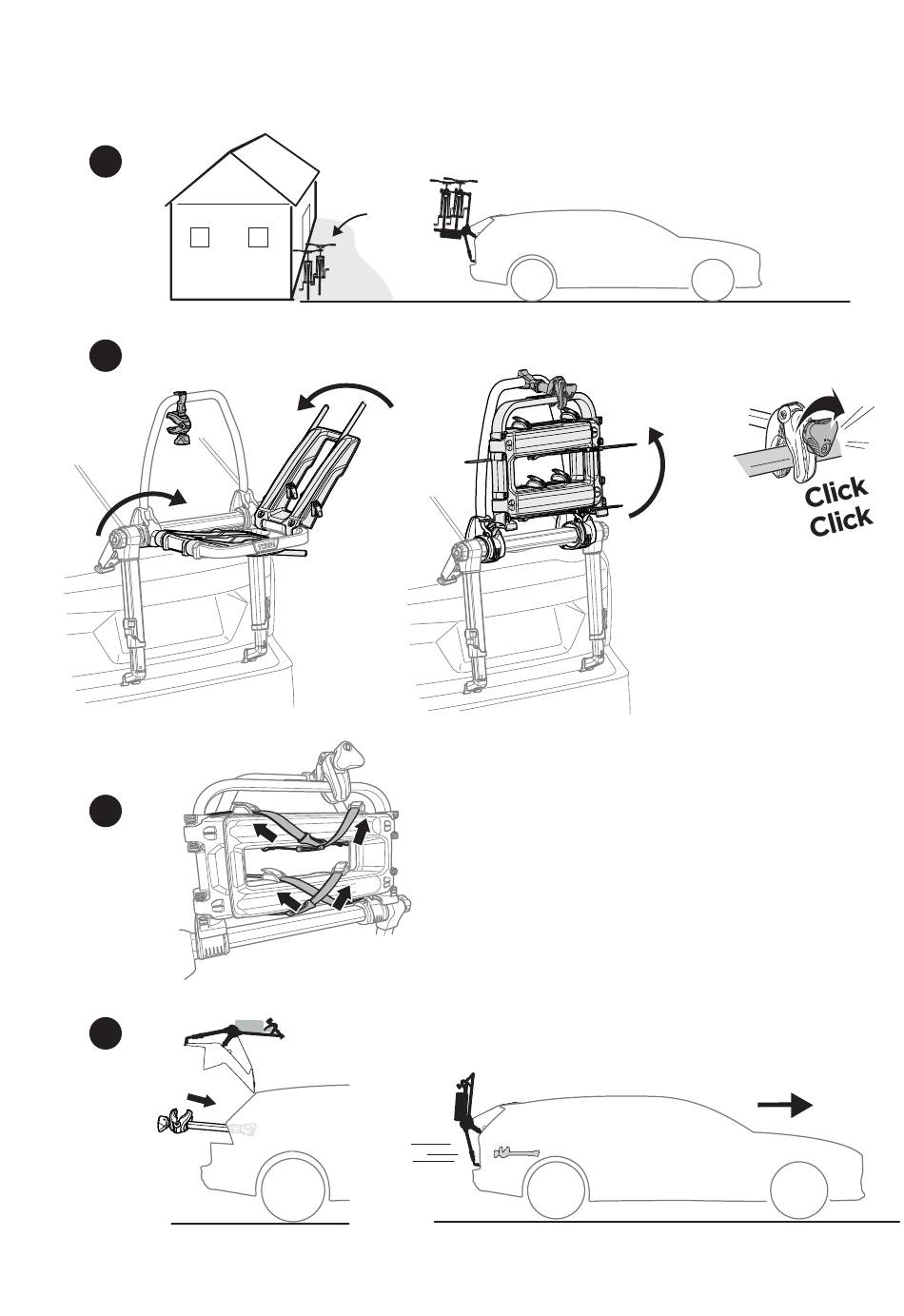 Click
Click