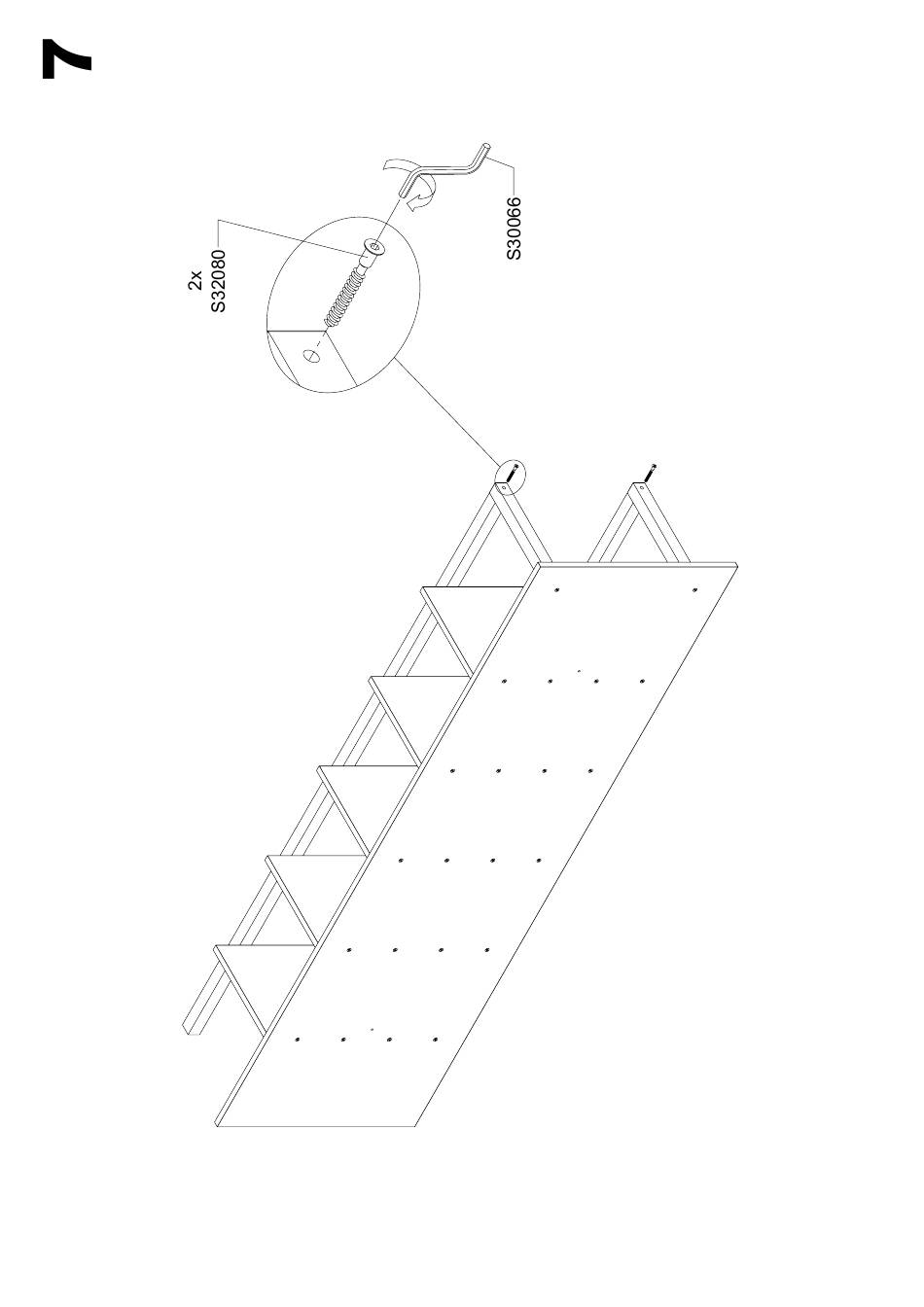 7

2x
S32080

S30066