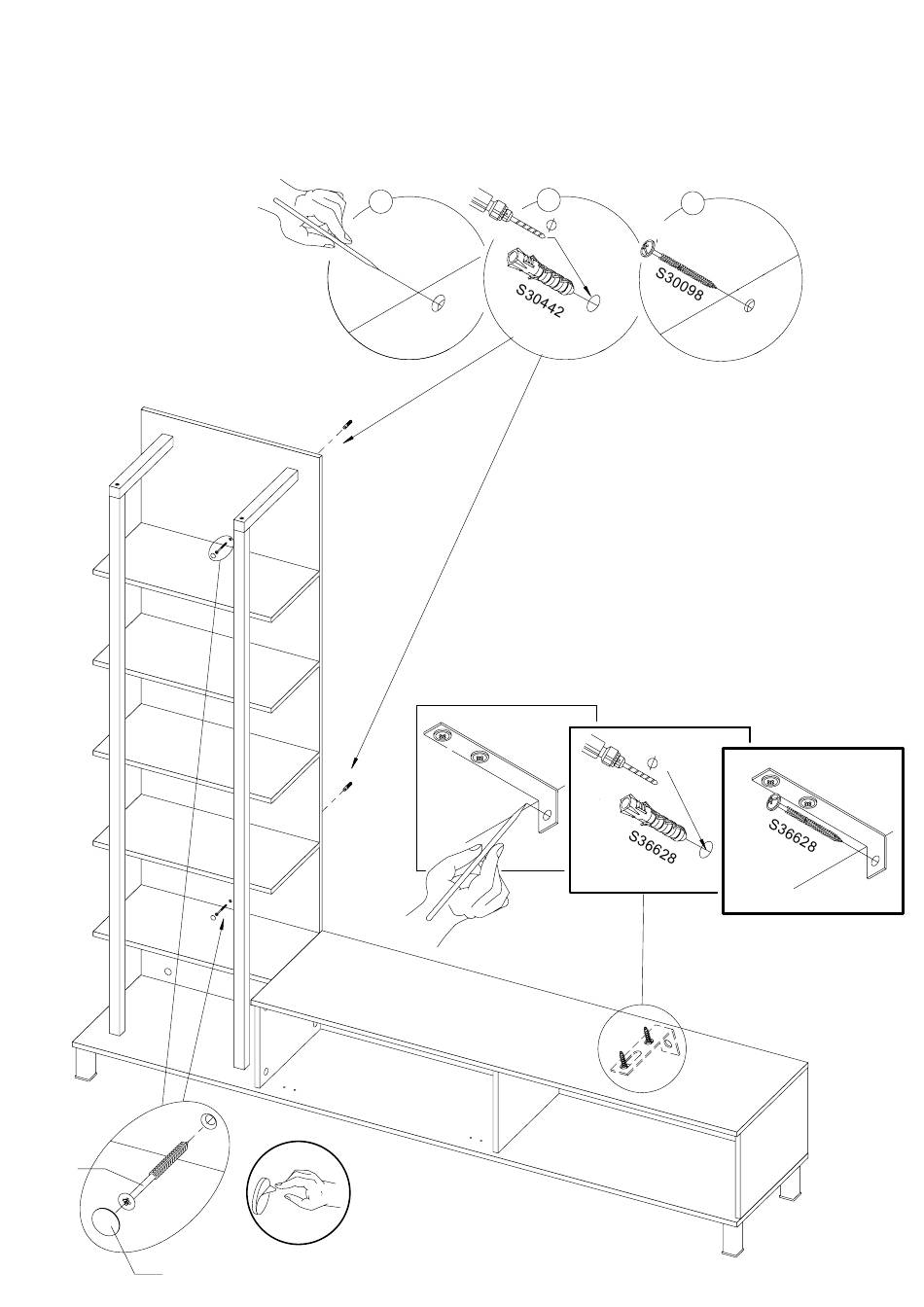 S30442

S30098

S36628

S36628