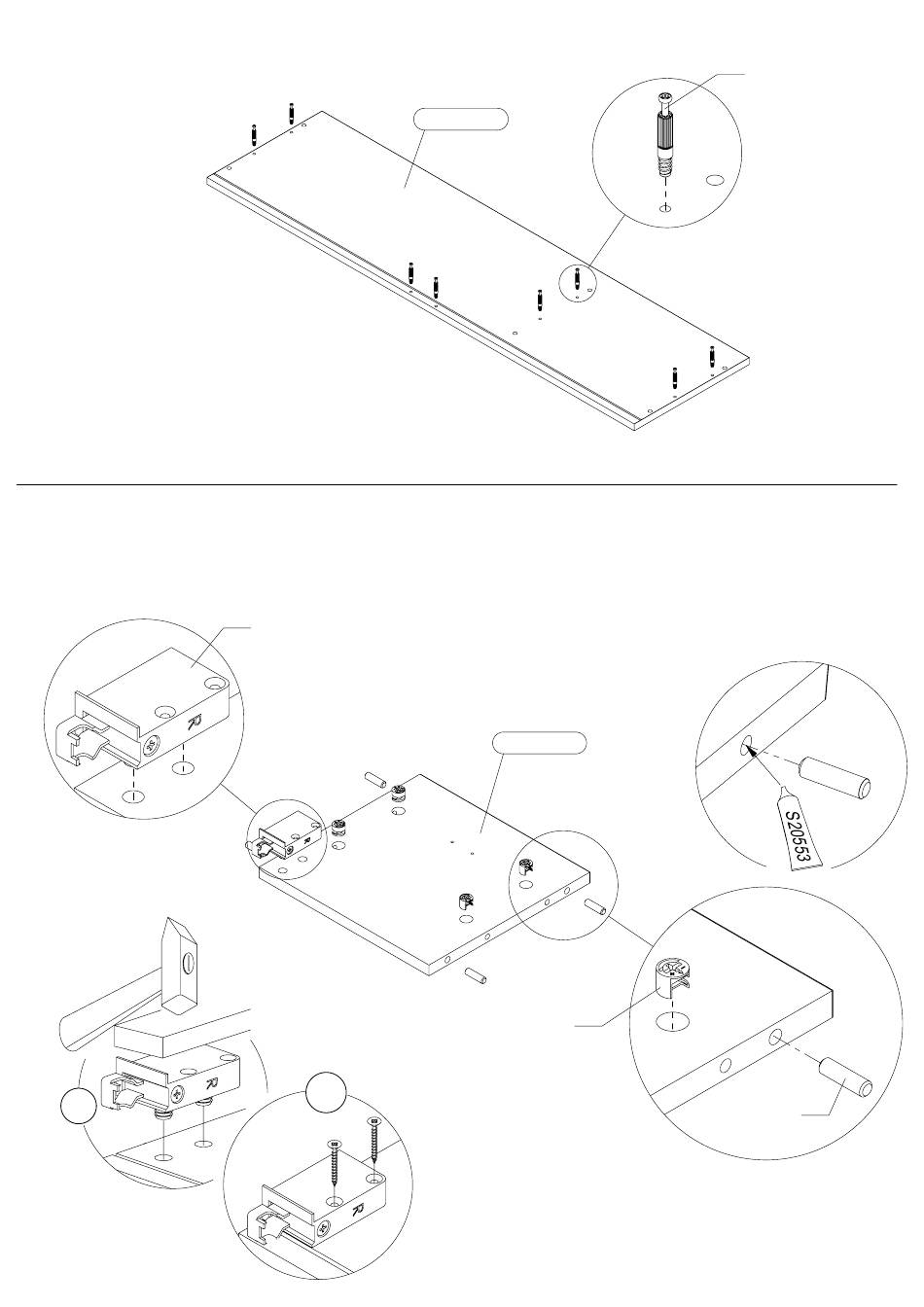 S20553