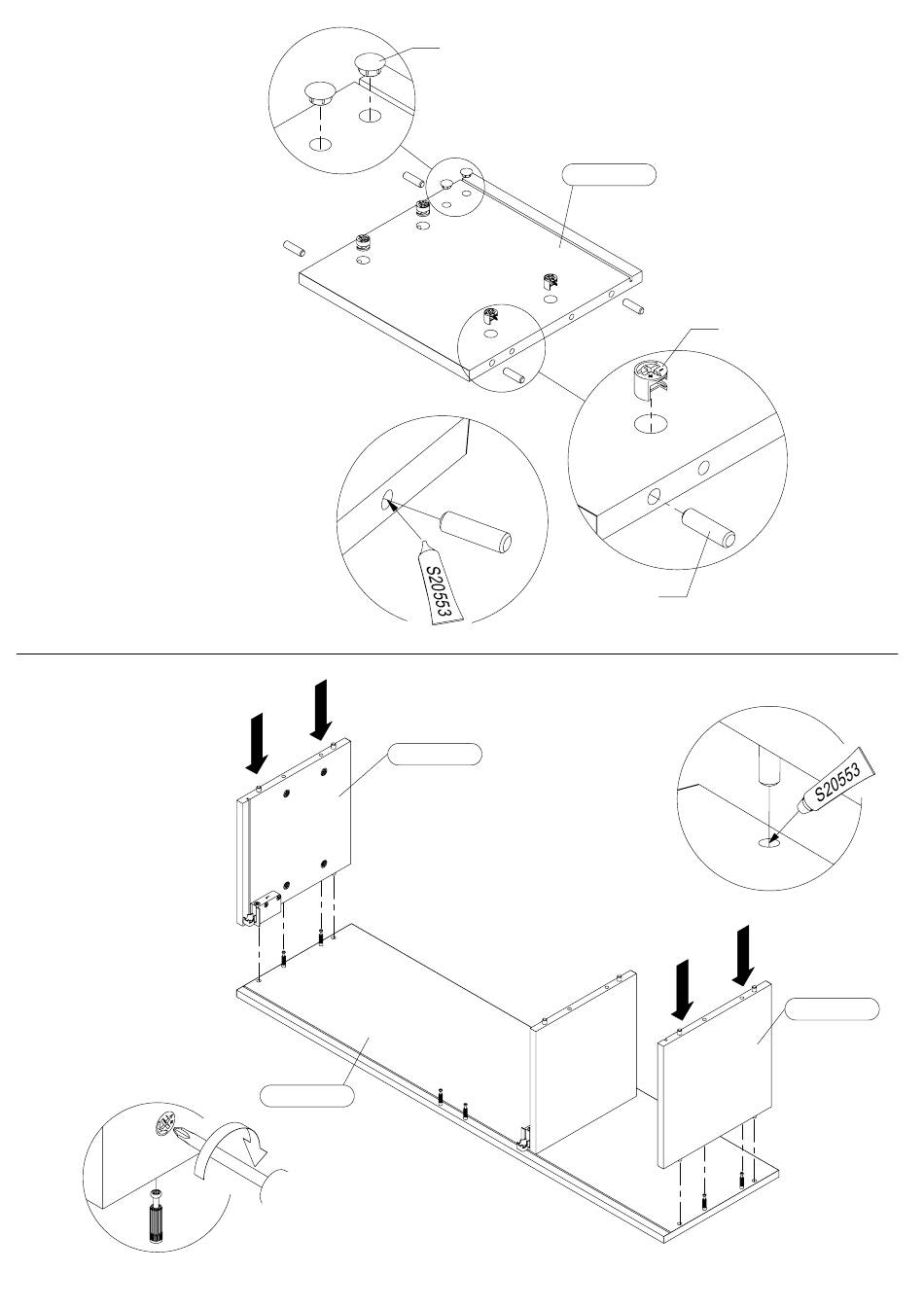 S20553

S20553