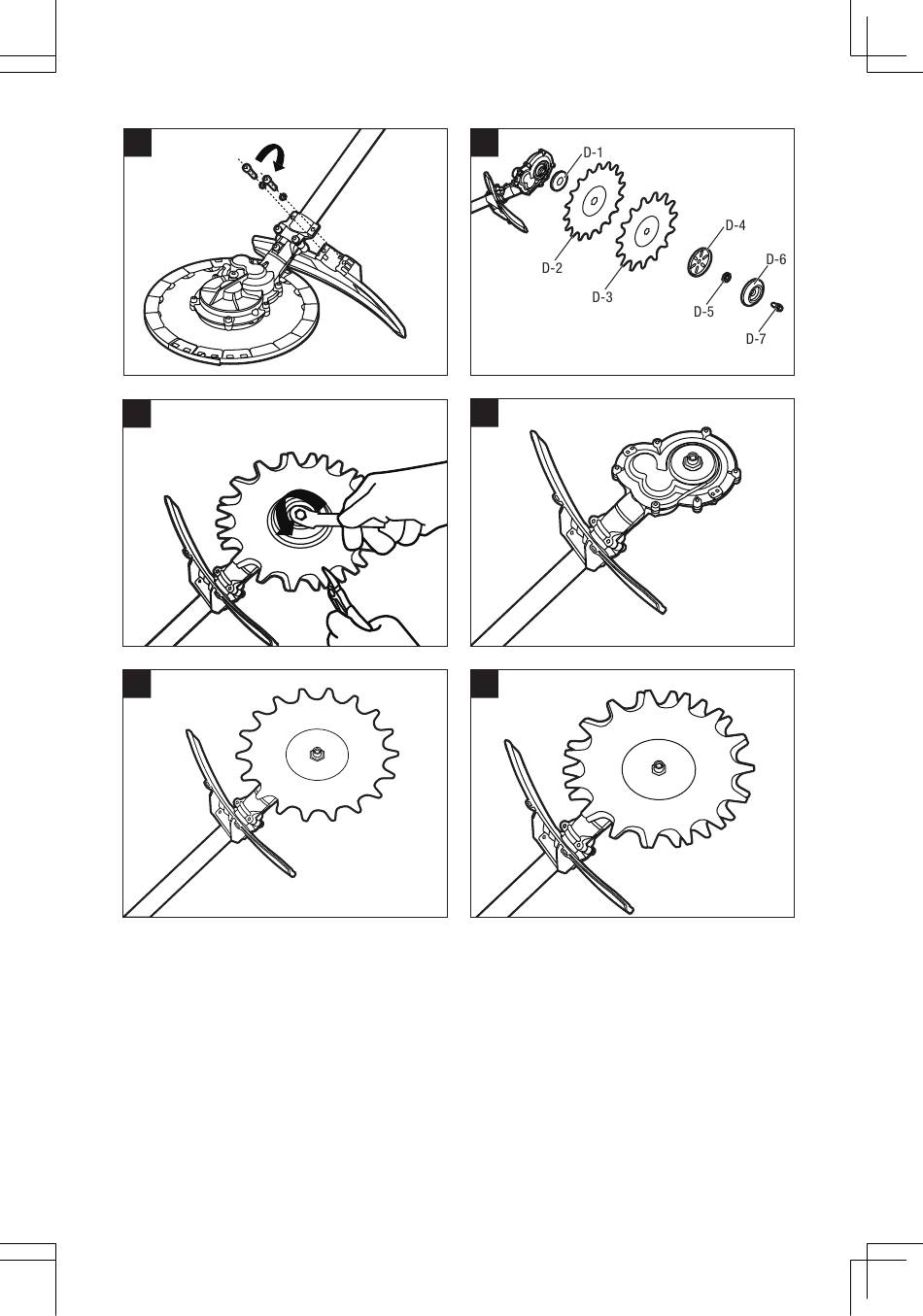 D-1
D-2
D-3
D-4
D-5
D-6
D-7