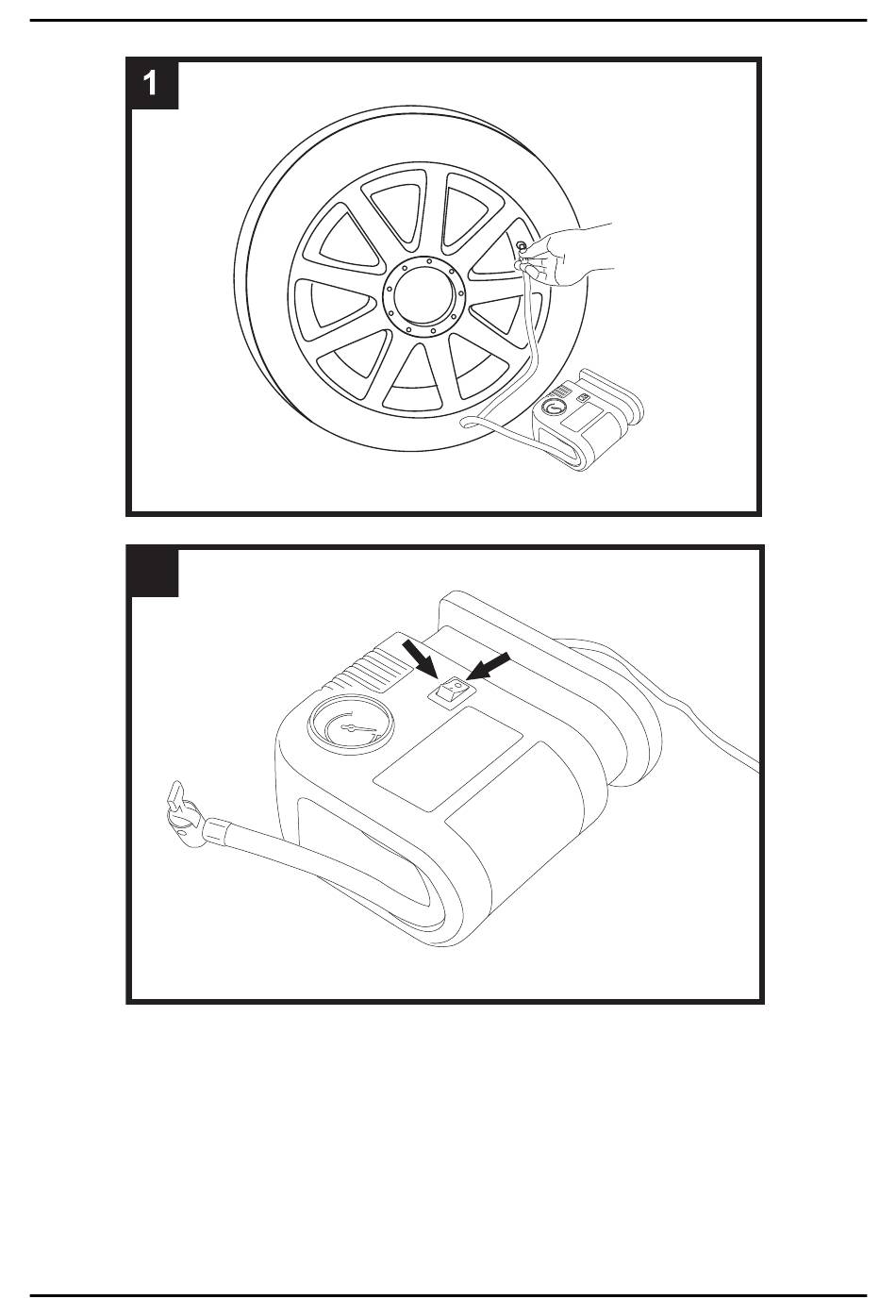 1