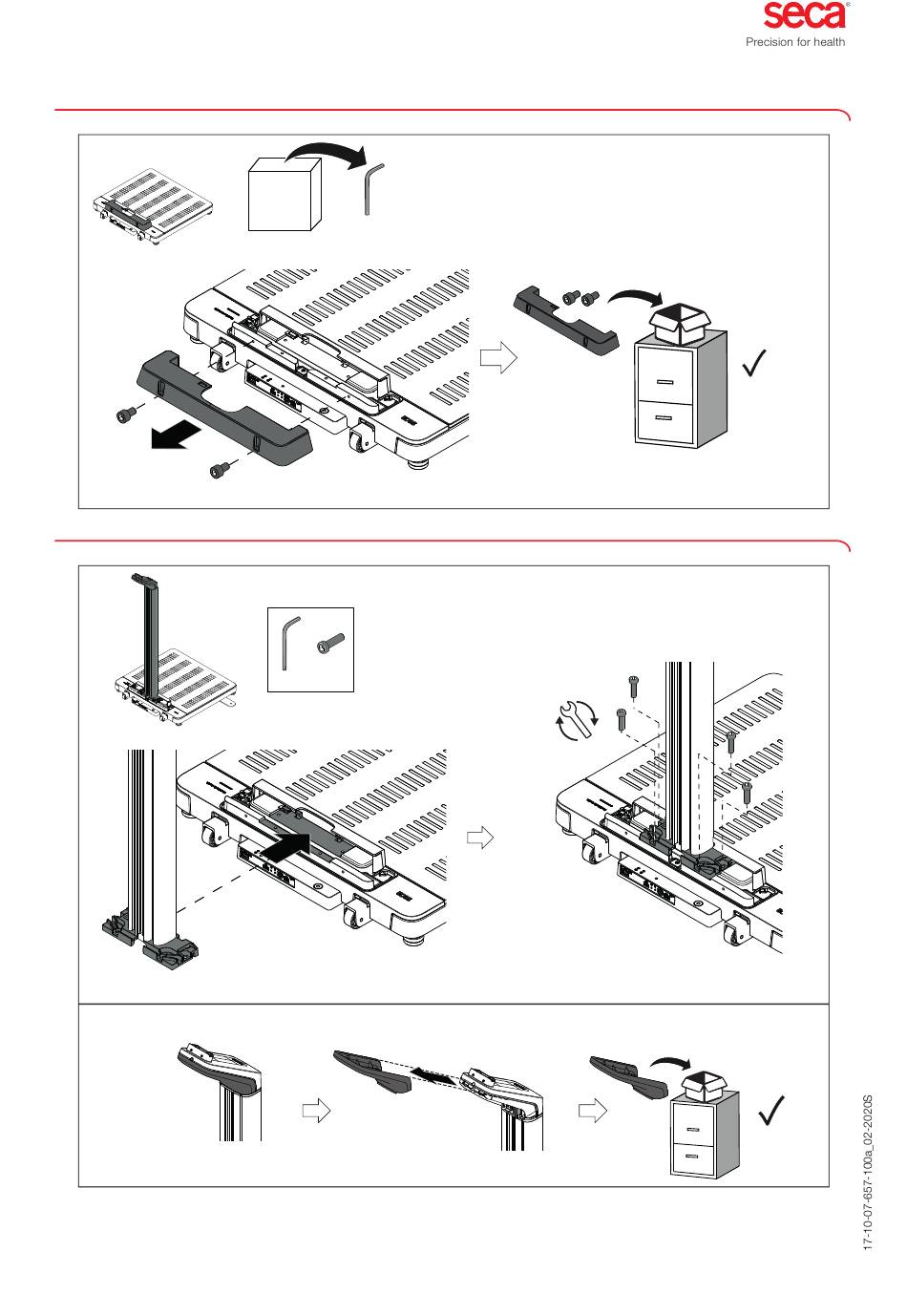 seca®
Precision for health

17-10-07-657-100a_02-2020S