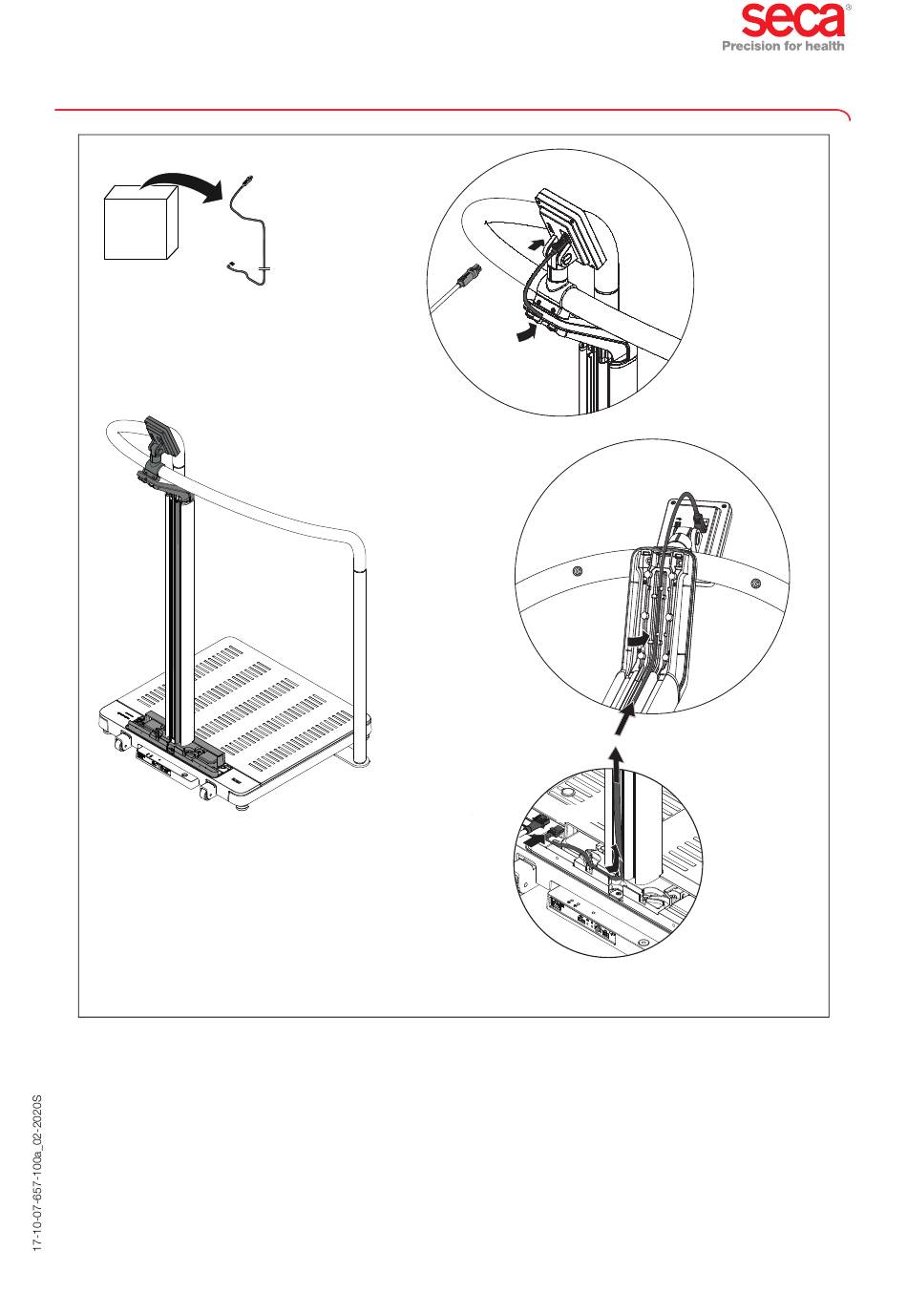 seca®
Precision for health

17-10-07-657-100a_02-2020S