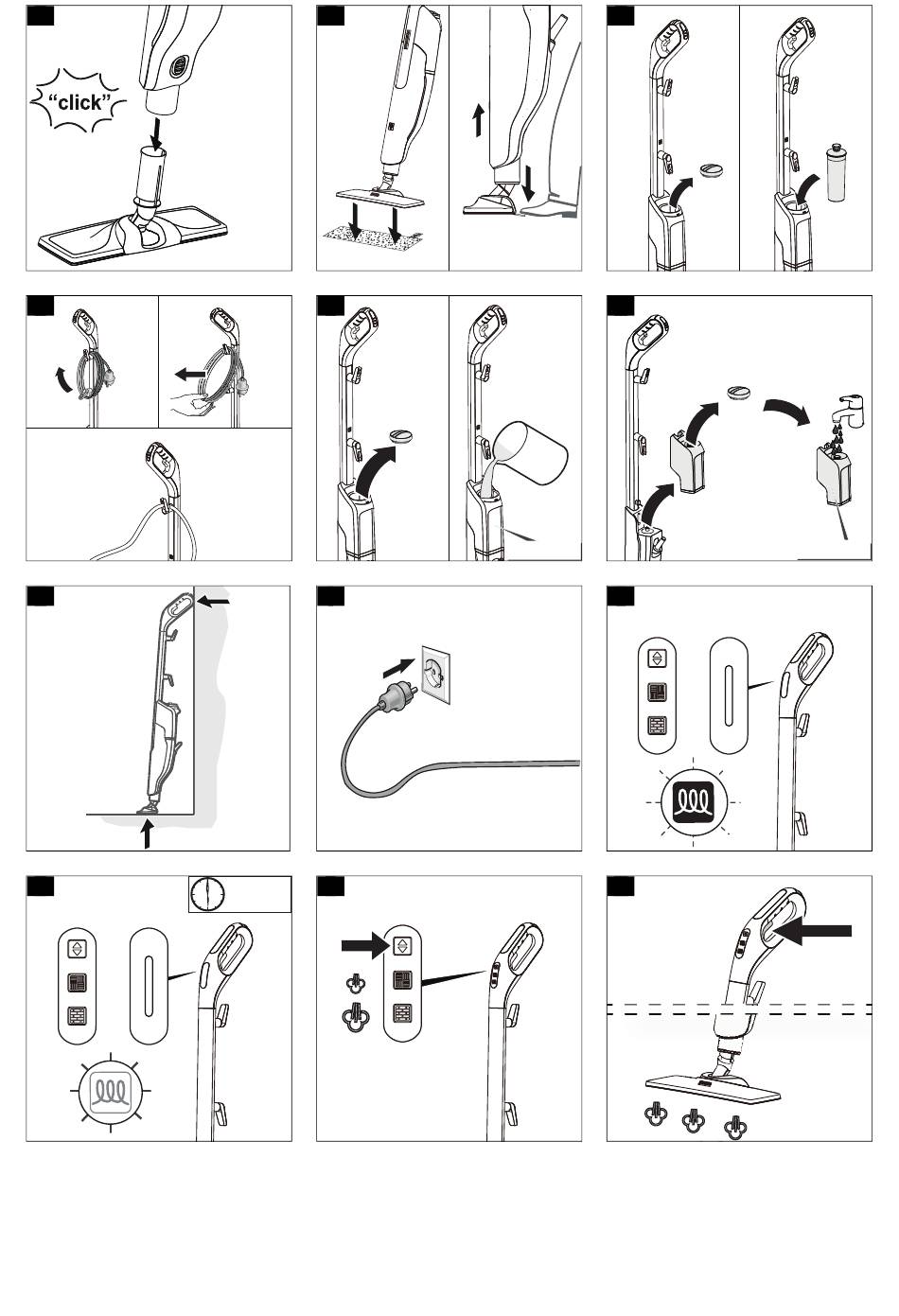 "click"