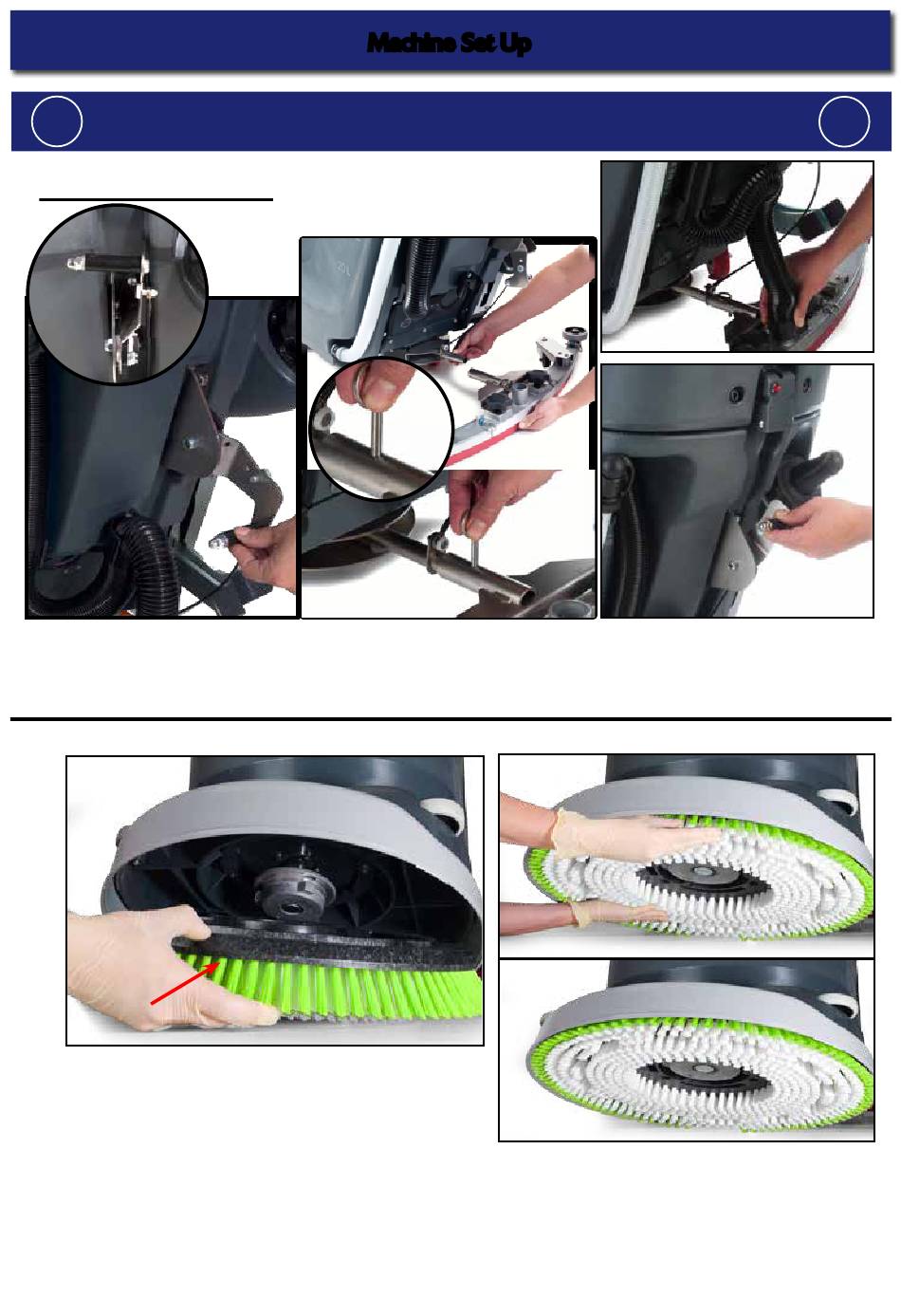 Machine Set Up