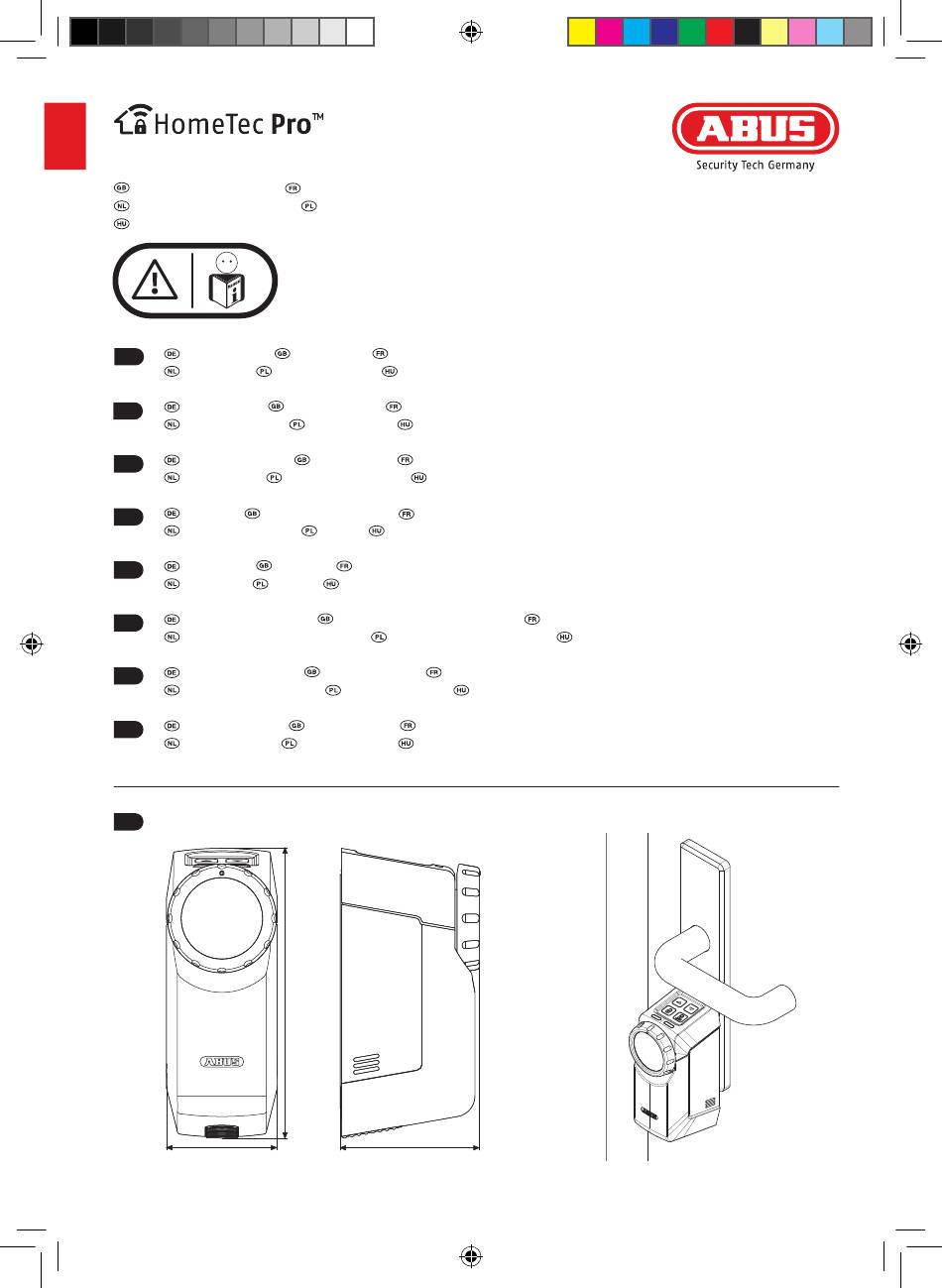 HomeTec Pro™

ABUS
Security Tech Germany

GB FR
NL PL
HU

DE GB FR
NL PL HU

DE GB FR
NL PL HU

DE GB FR
NL PL HU

DE GB FR
NL PL HU

DE GB FR
NL PL HU

DE GB FR
NL PL HU

DE GB FR
NL PL HU

DE GB FR
NL PL HU

ABUS