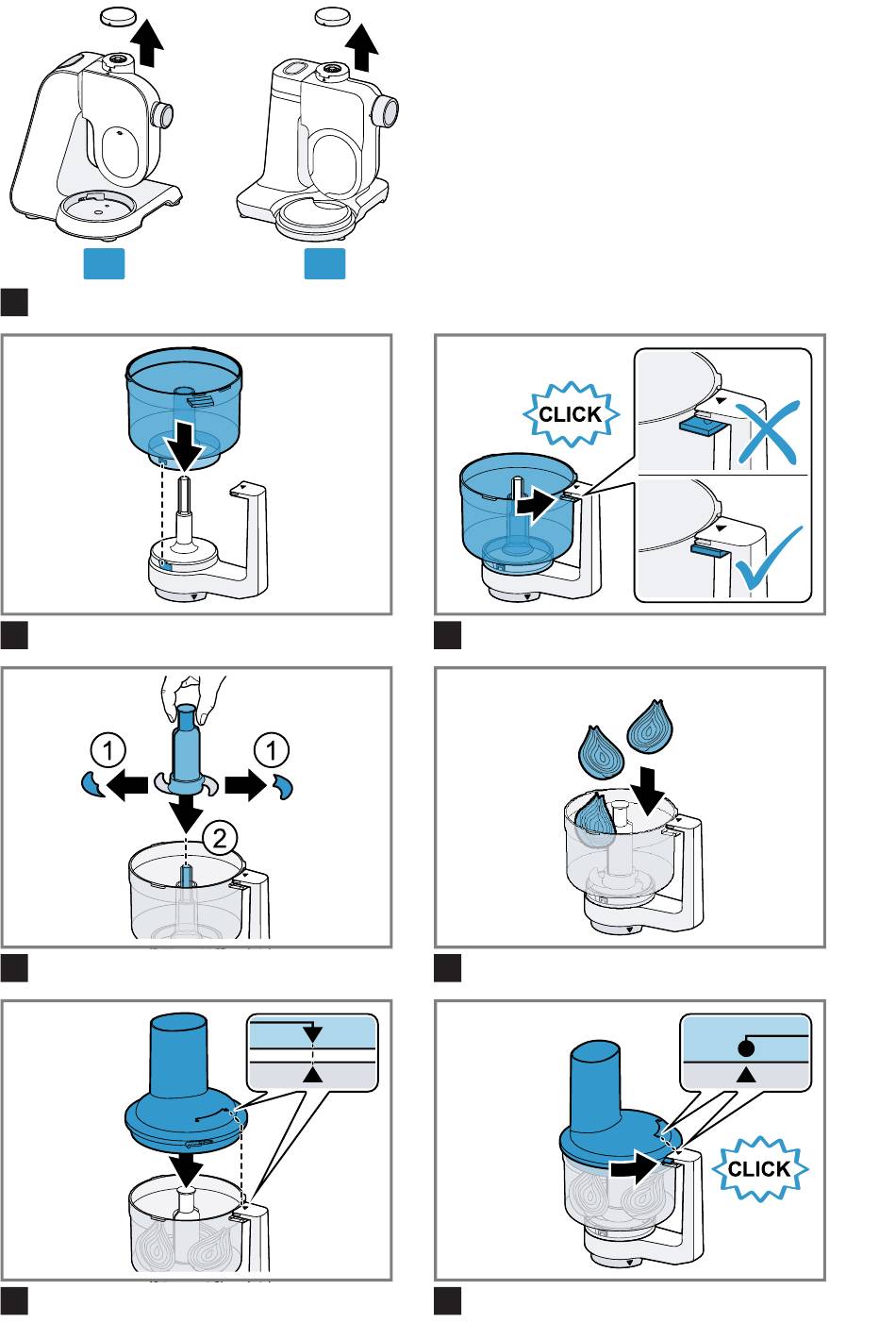 CLICK

1

1

2

CLICK