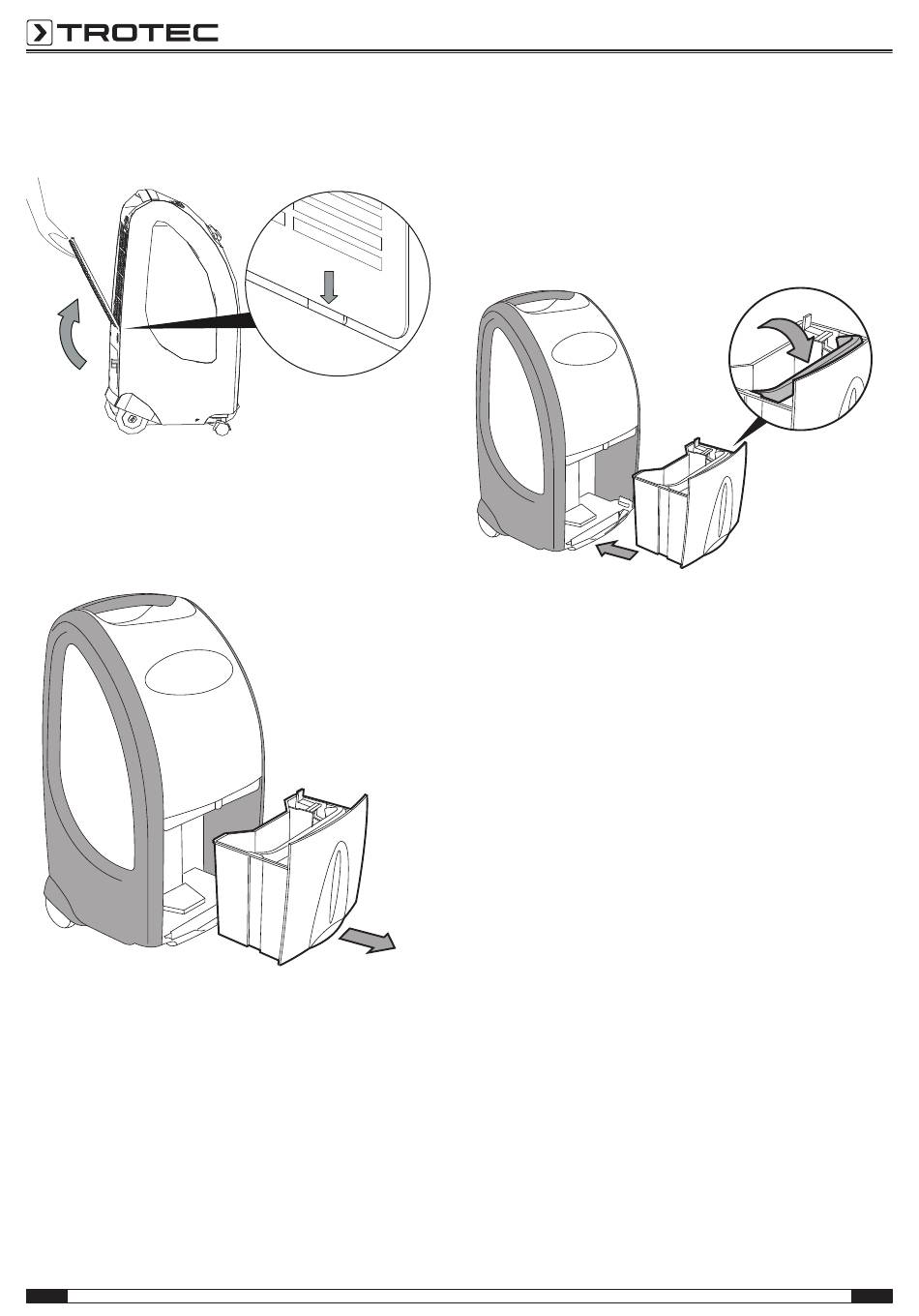 TROTEC