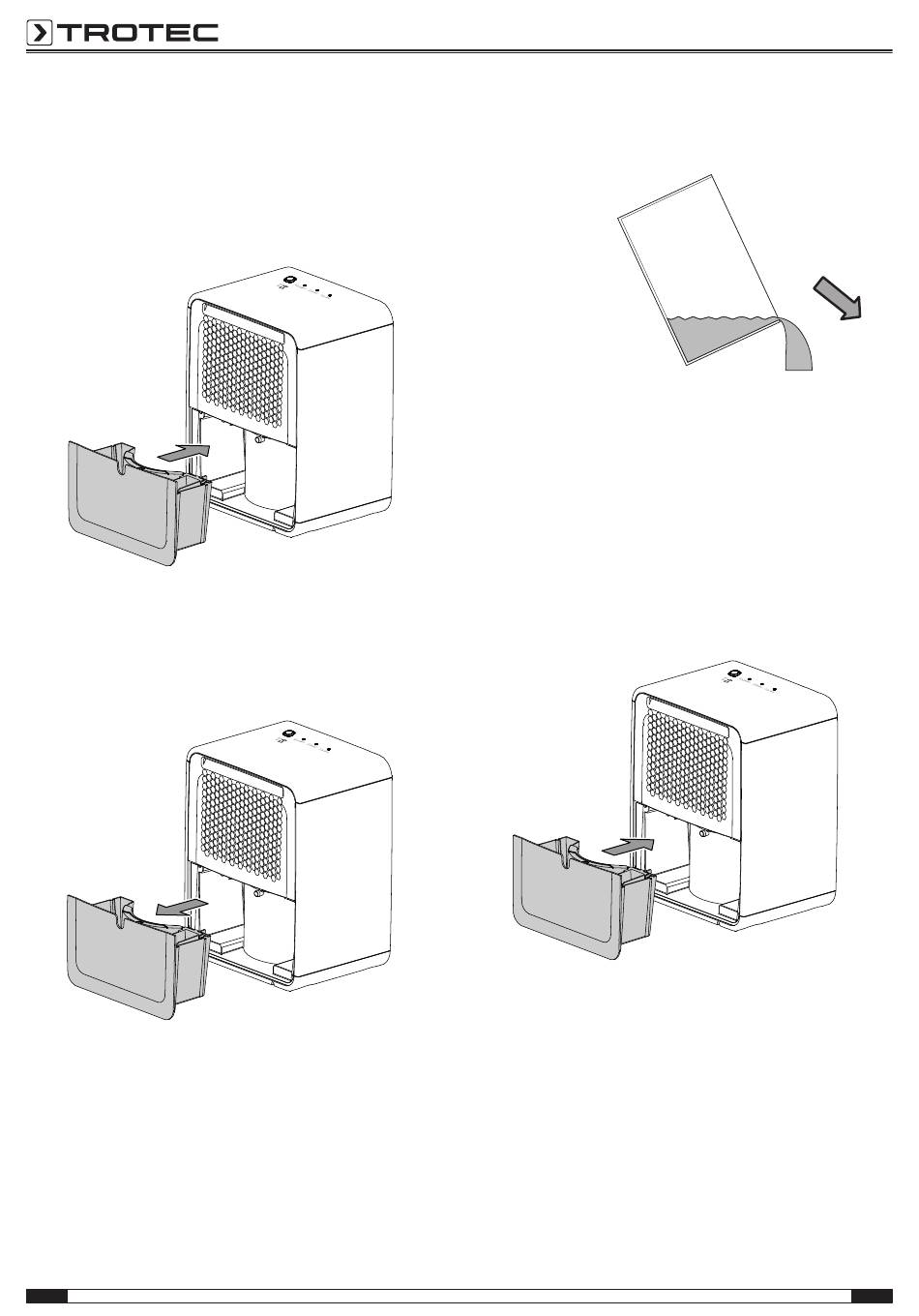 TROTEC