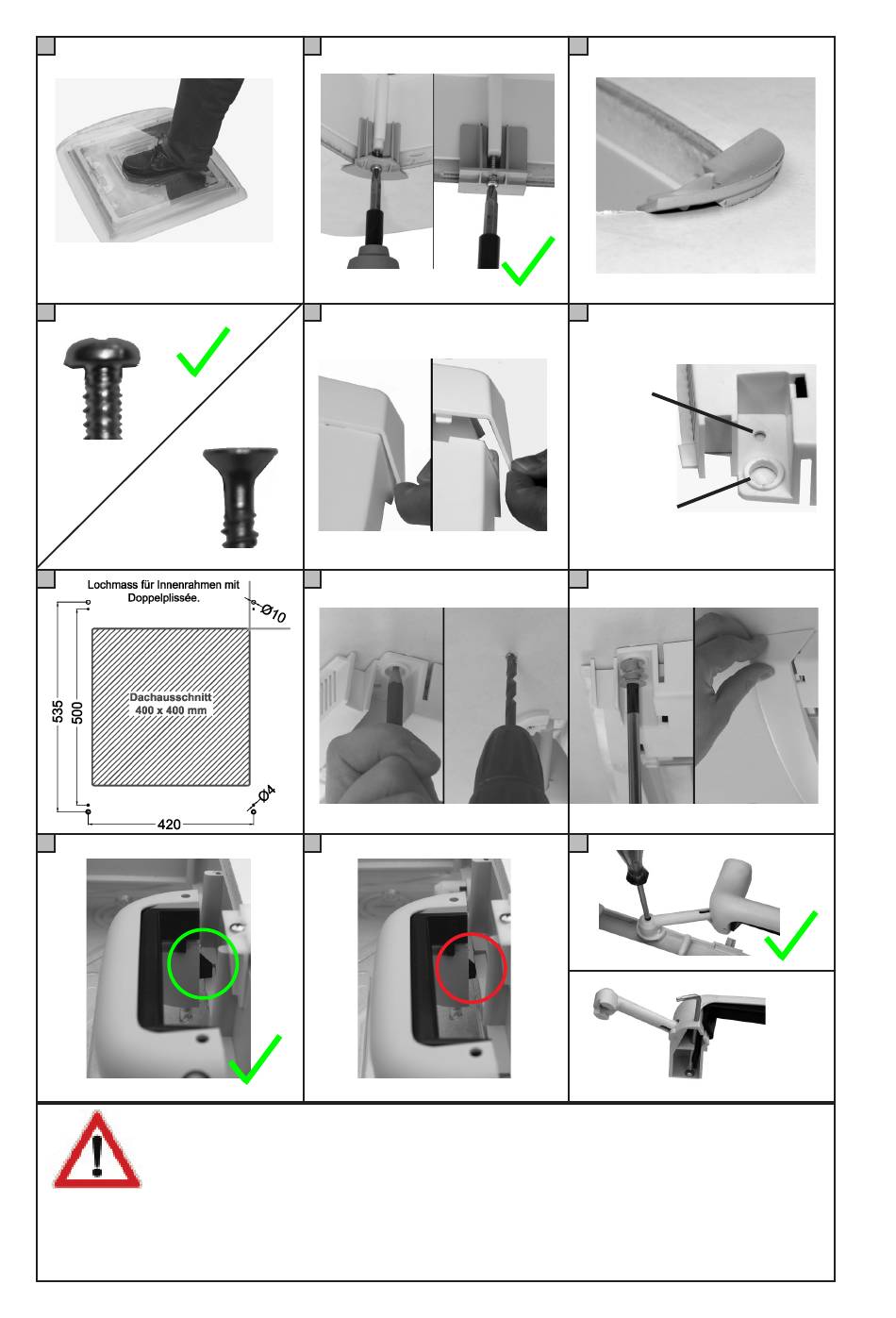 Lochmass für Innenrahmen mit Doppelplissée.

Ø10

Dachausschnitt
400 x 400 mm

535

500

Ø4

420