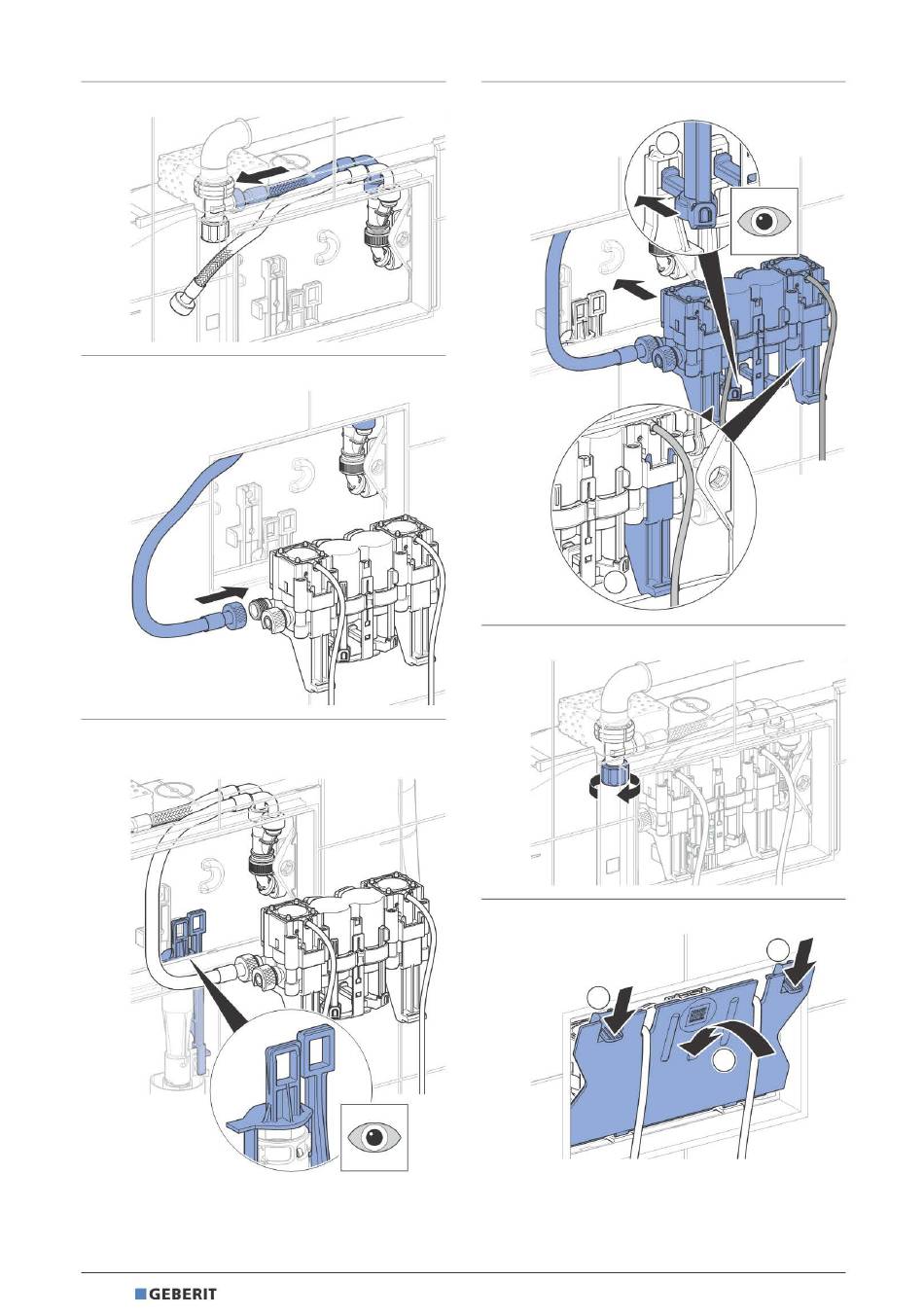 GEBERIT