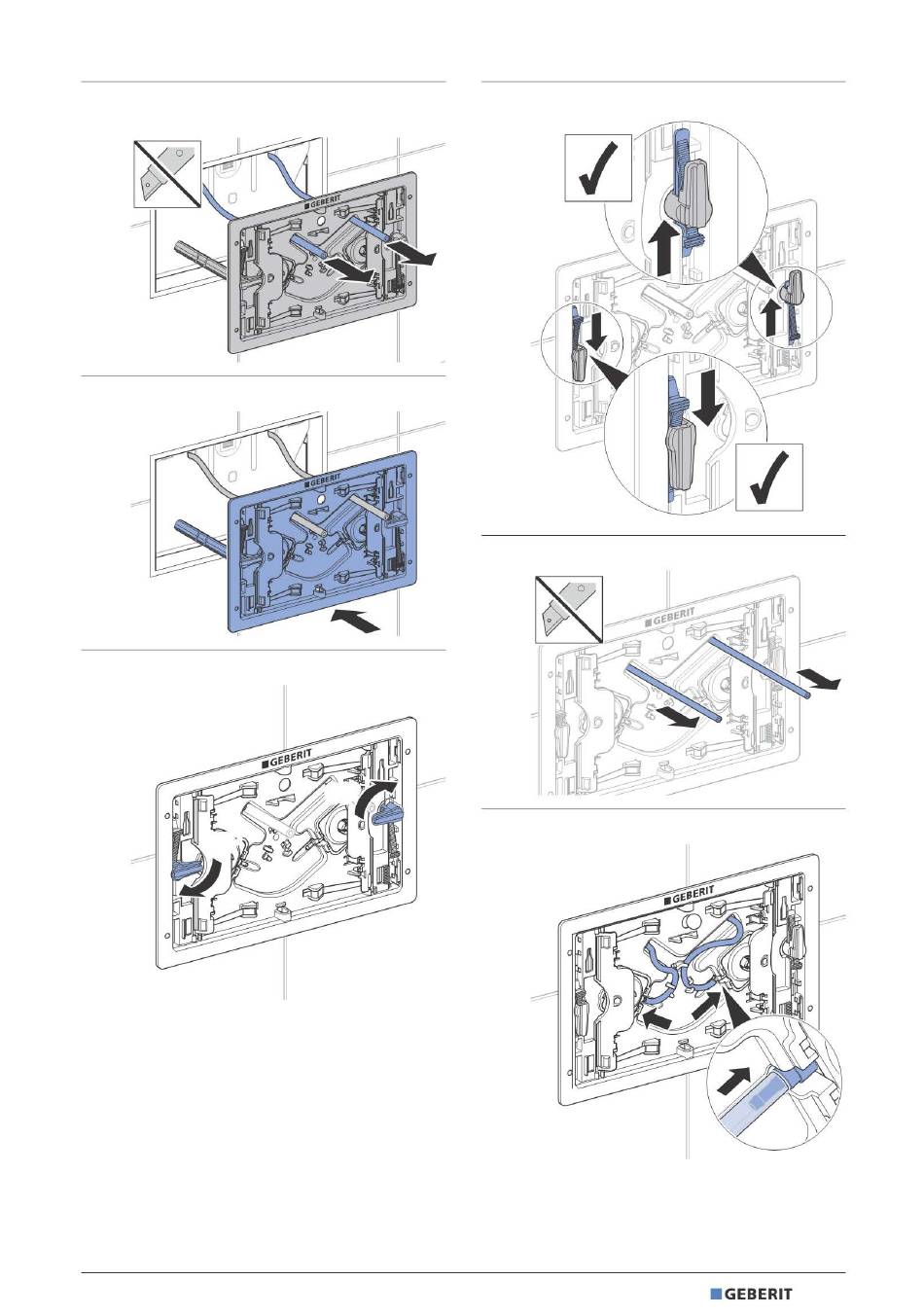 GEBERIT

GEBERIT

GEBERIT

GEBERIT

GEBERIT

GEBERIT