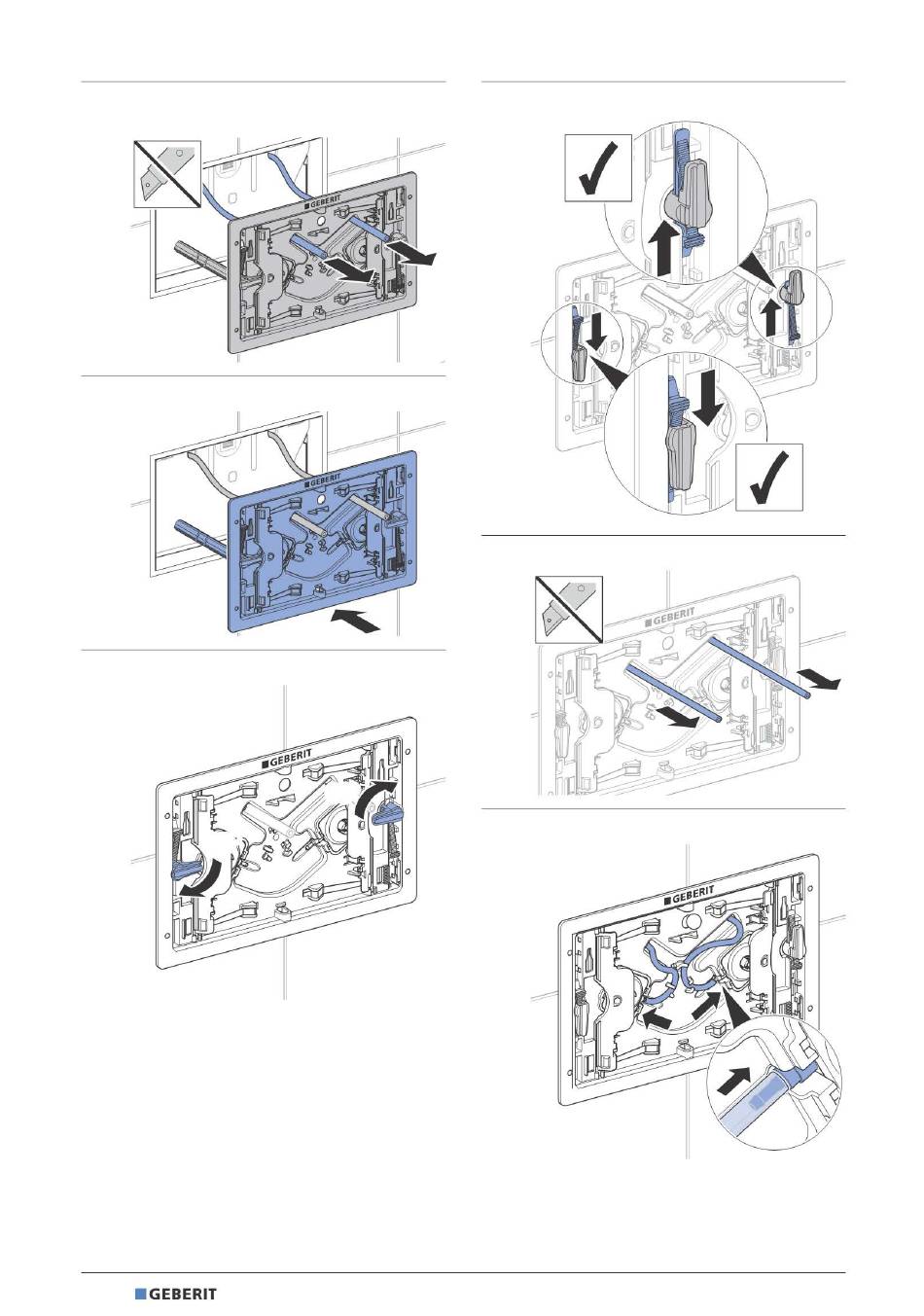 GEBERIT

GEBERIT

GEBERIT

GEBERIT

GEBERIT

GEBERIT