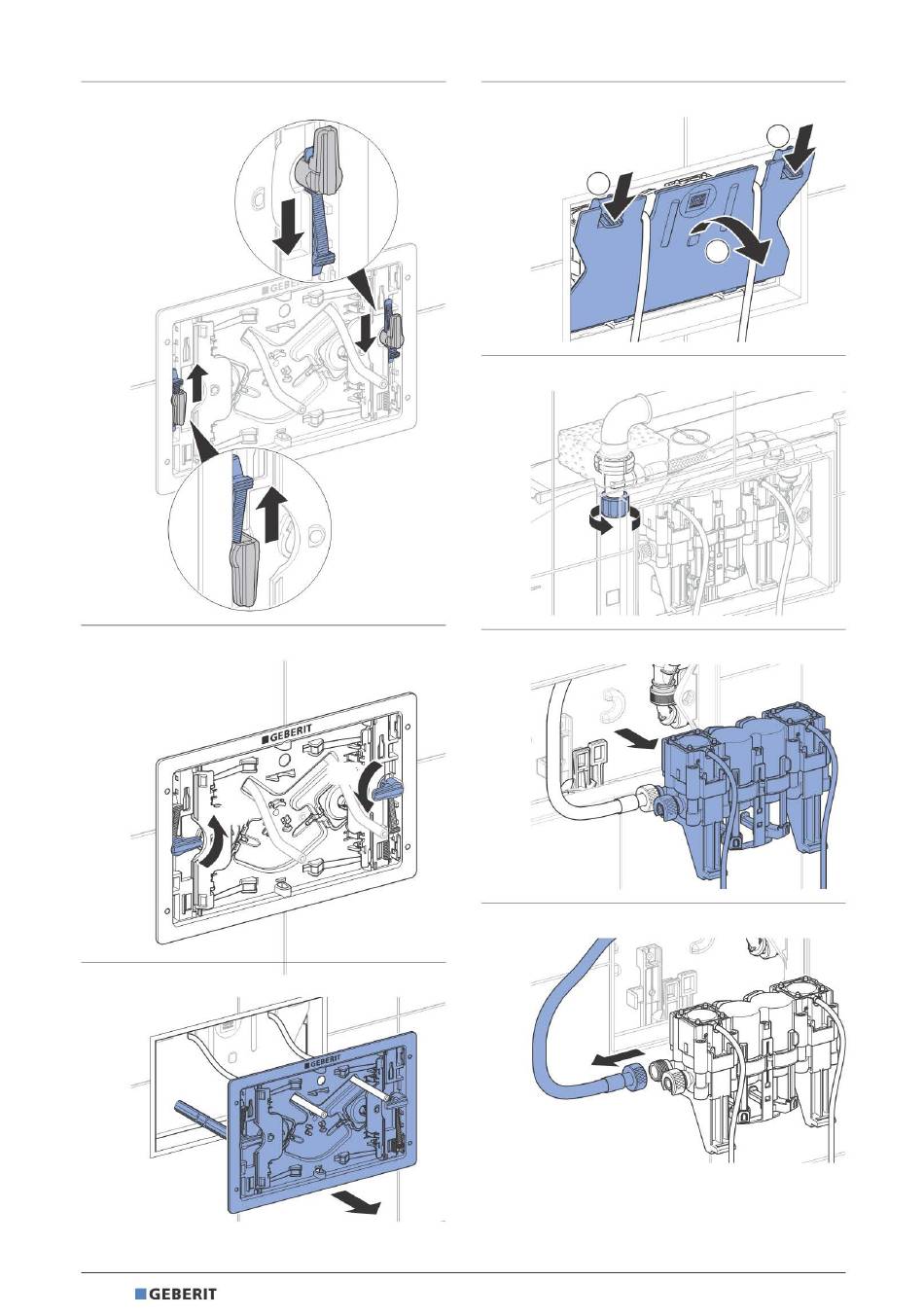 GEBERIT

GEBERIT

GEBERIT