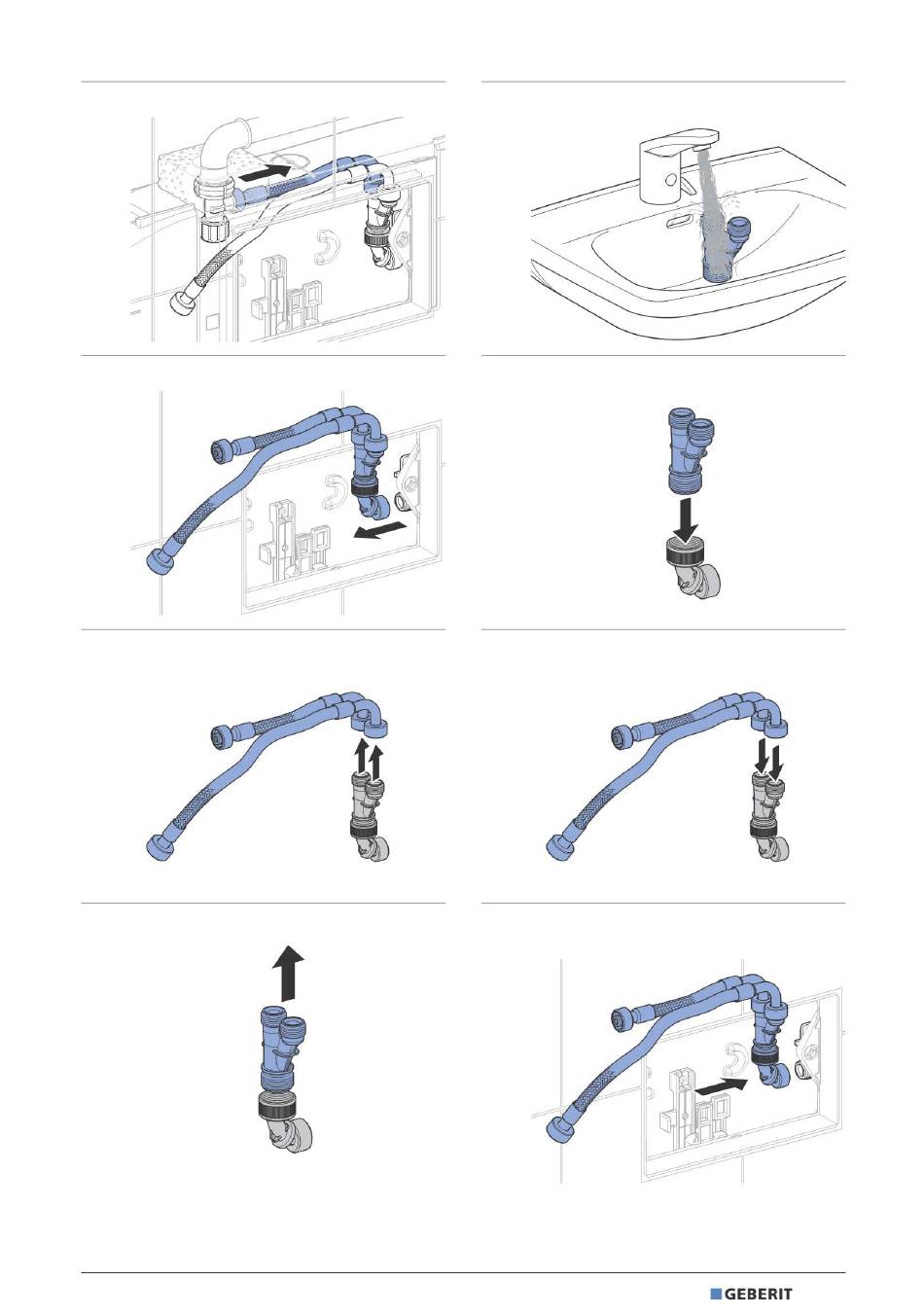 GEBERIT