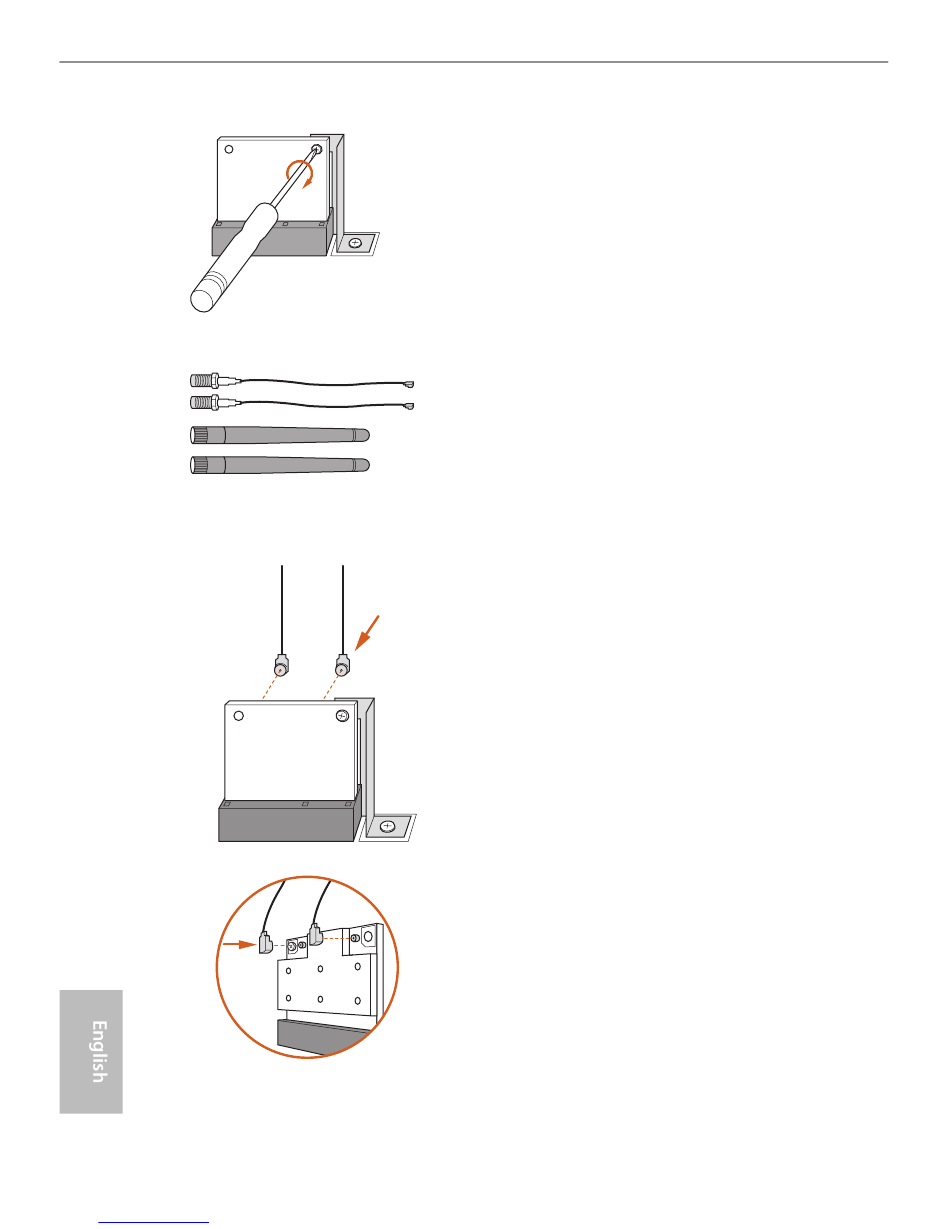 English