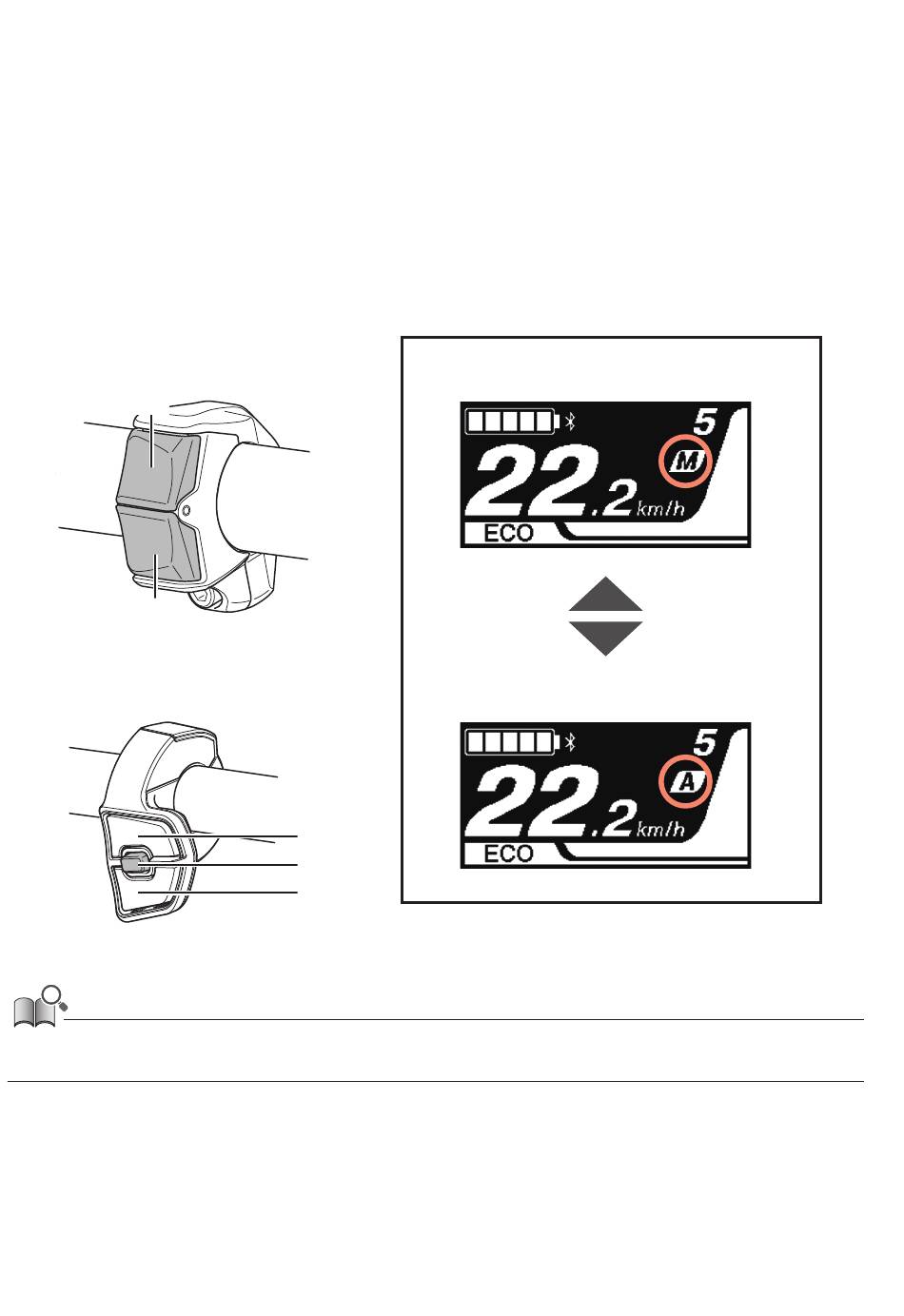 5
M
22.2 km/h
ECO

5
A
22.2 km/h
ECO