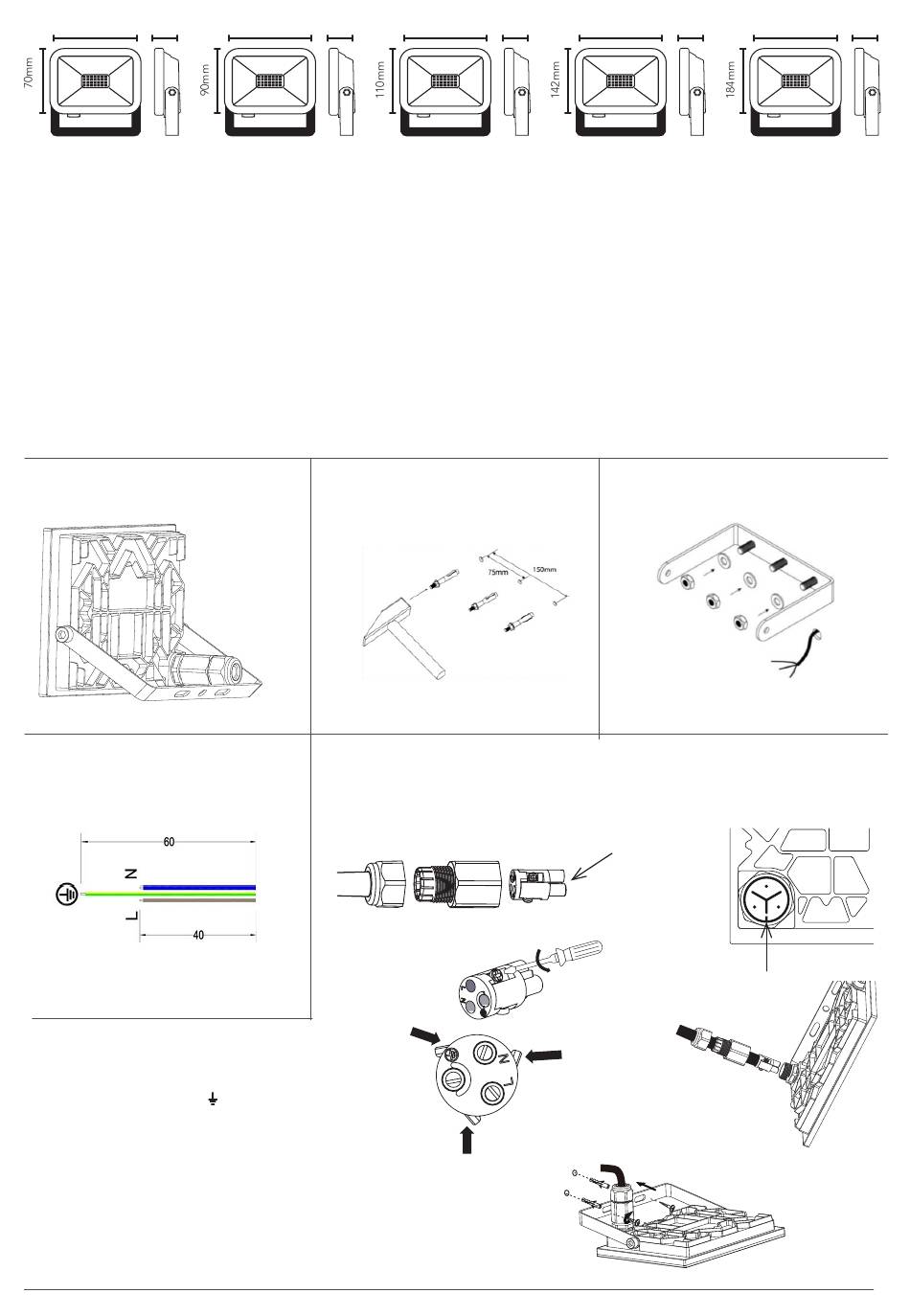 70mm

90mm

110mm

142mm

184mm

75mm

150mm

60

N

L

40

N

L