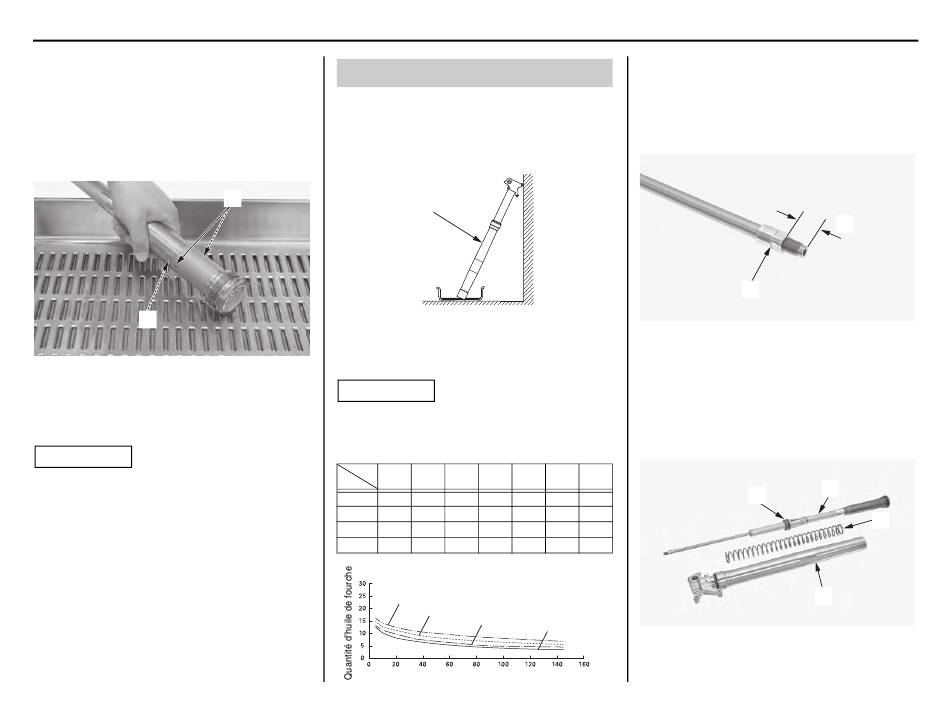 Quantité d'huile de fourche

30
25
20
15
10
5
0

0 20 40 60 80 100 120 140 160