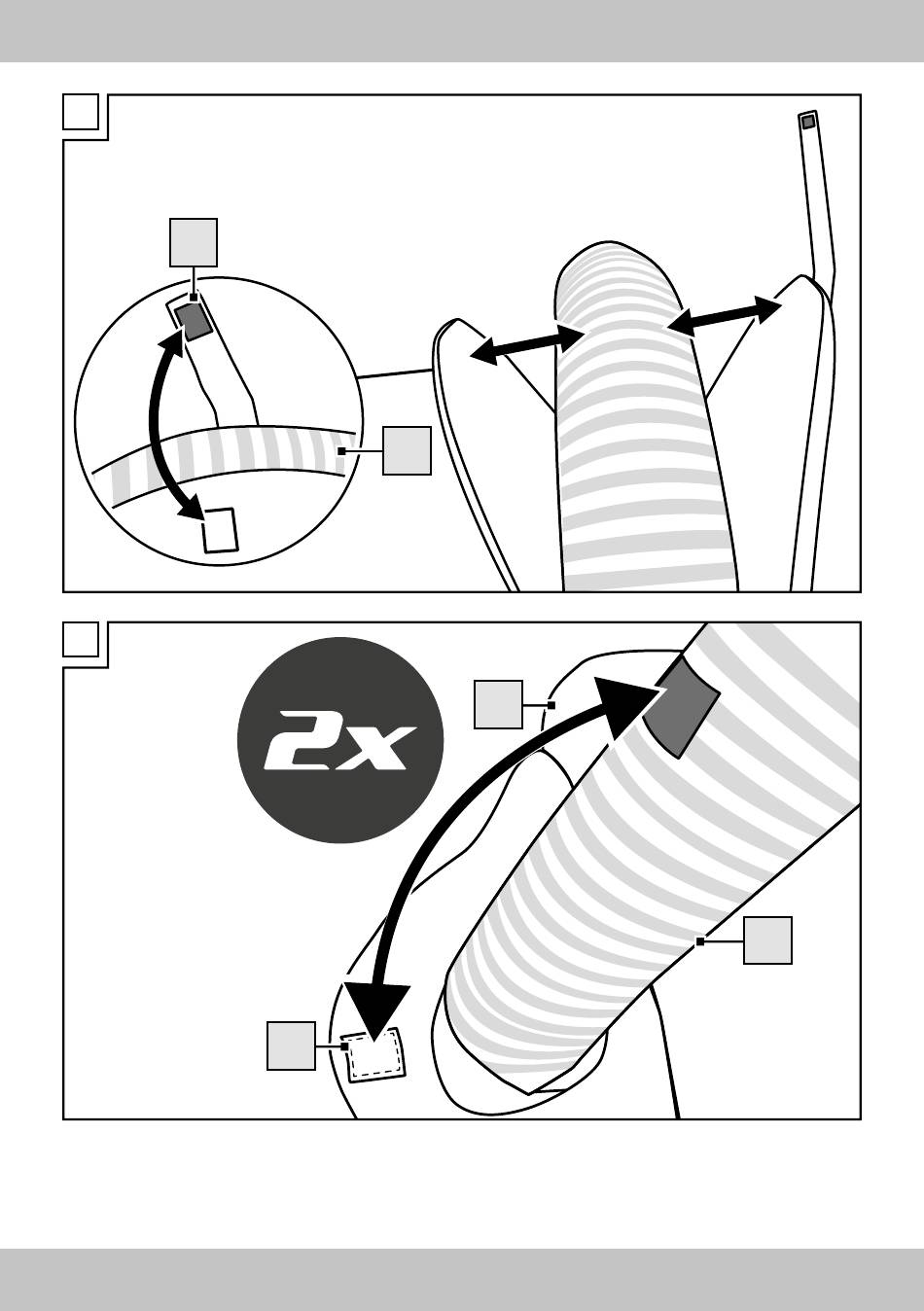 2x