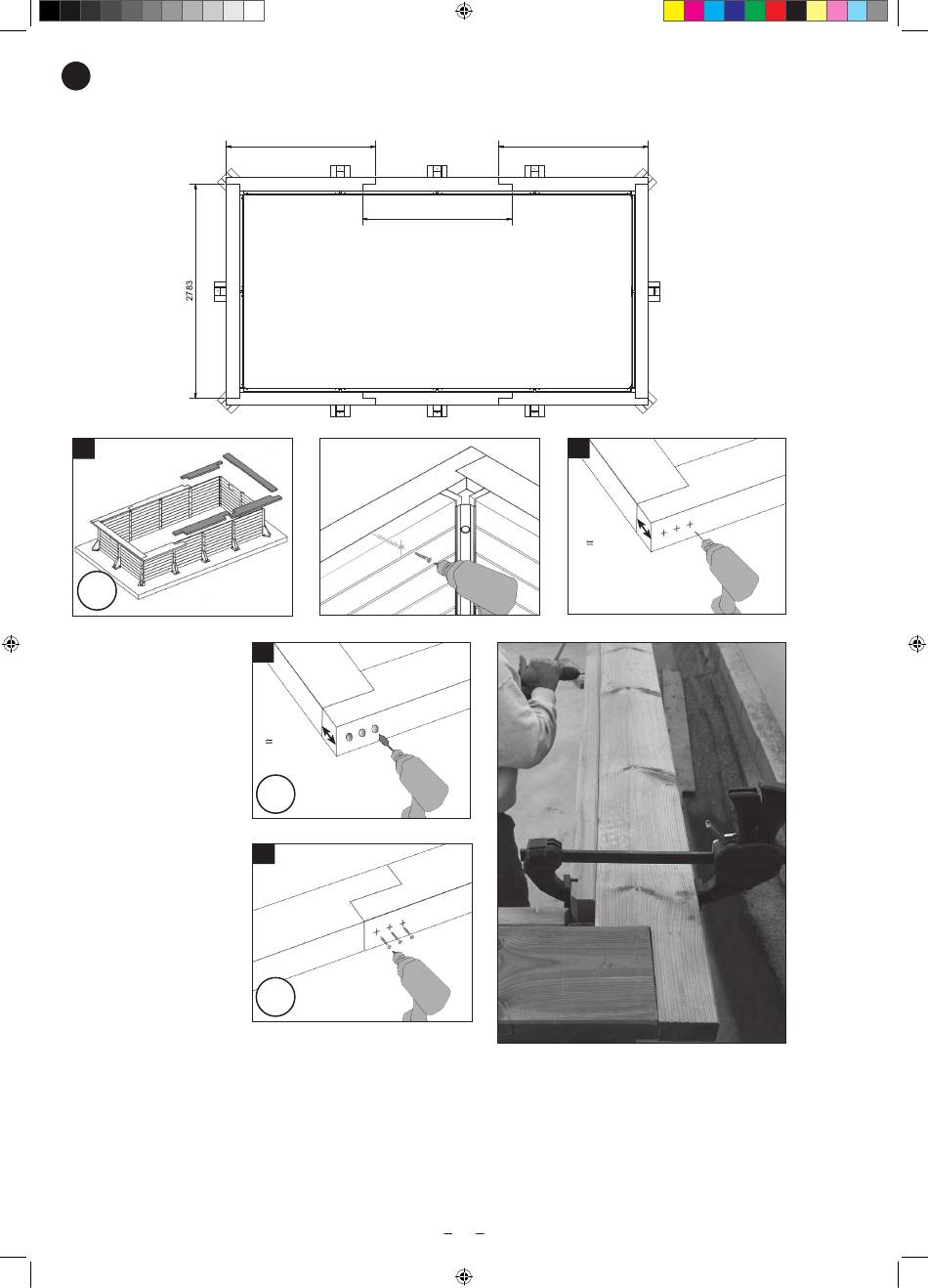 2783

=

=