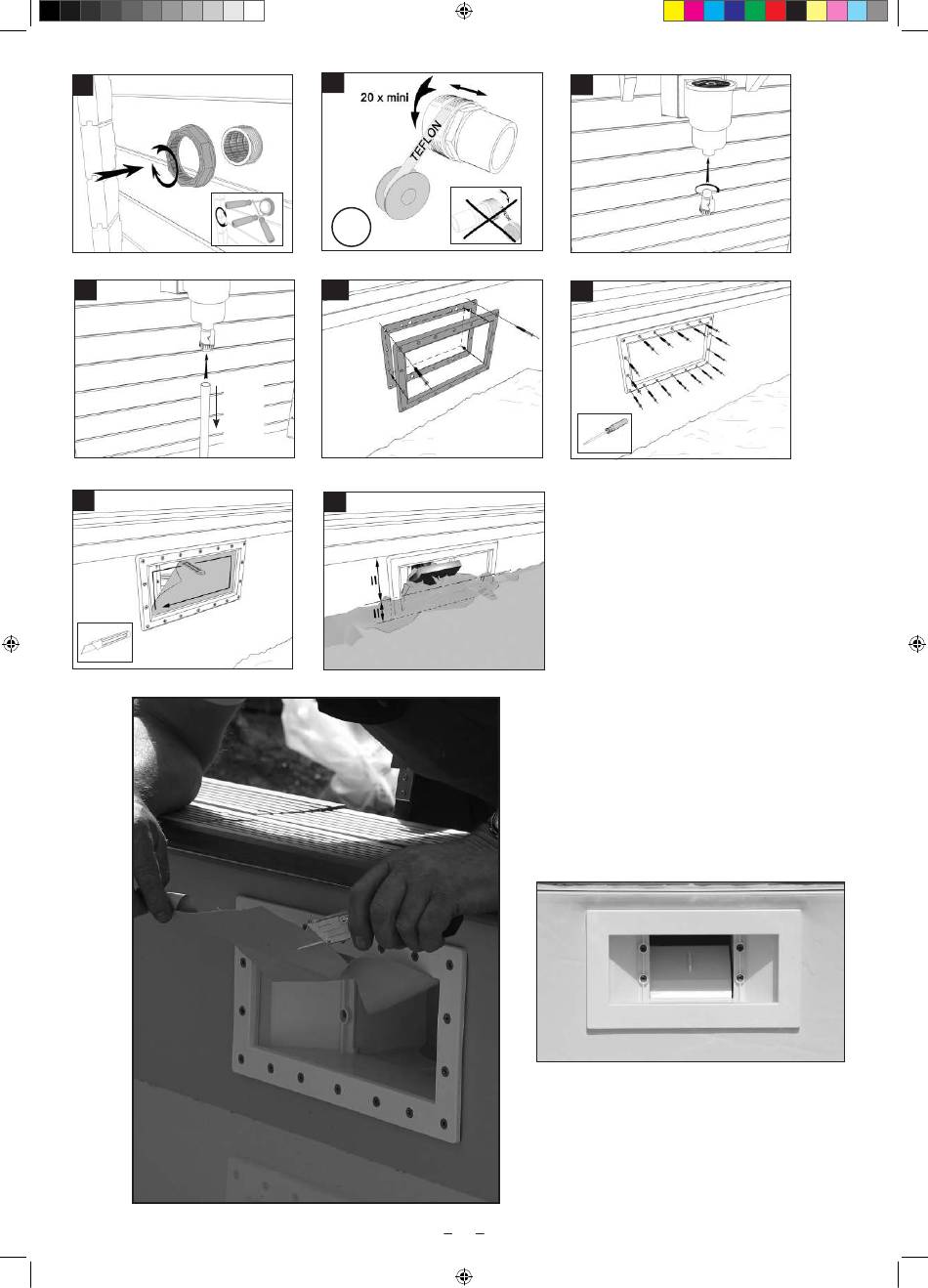 20 x mini

TEFLON