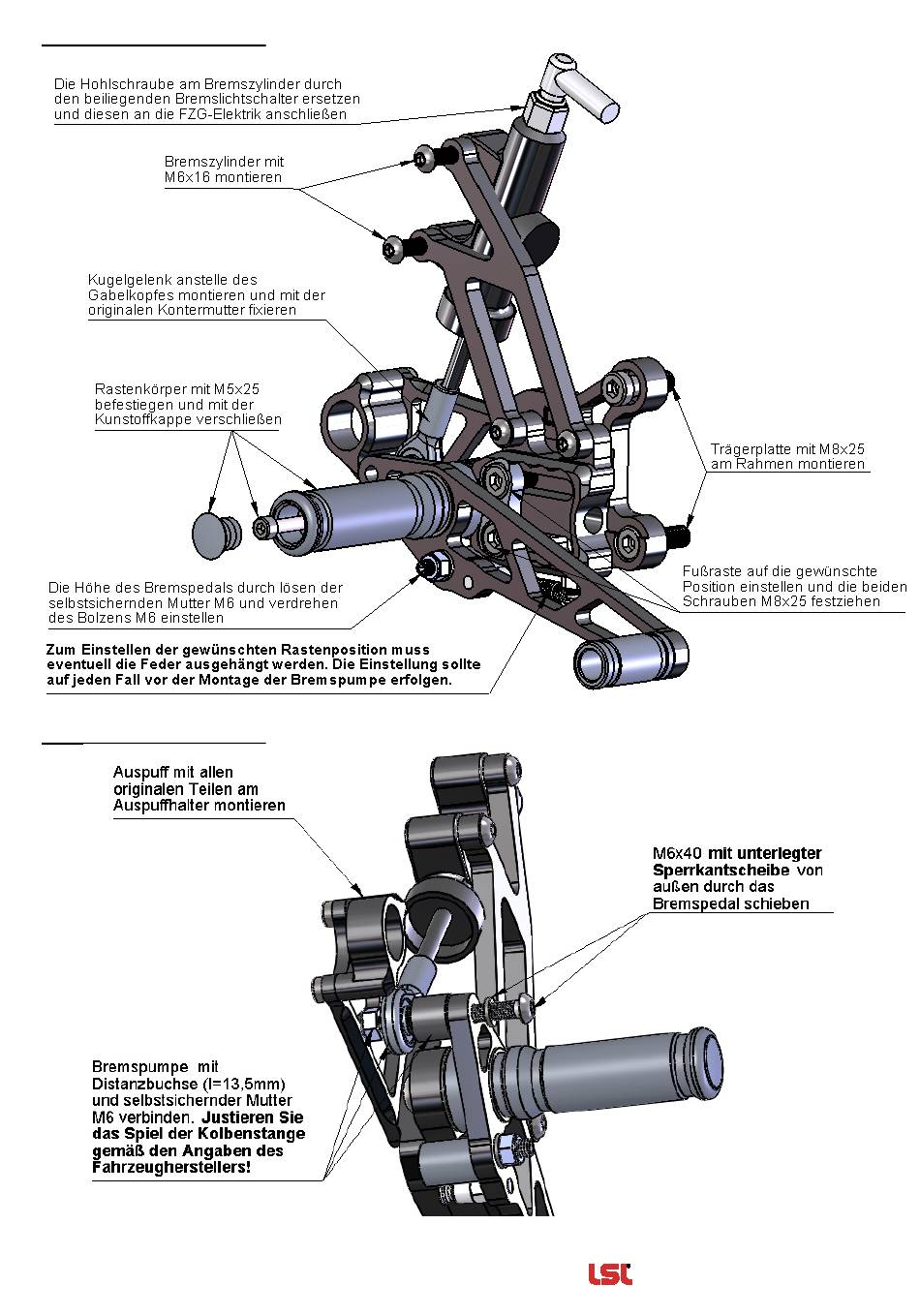 Die Hohlschraube am Bremszylinder durch den beiliegenden Bremslichtschalter ersetzen und diesen an die FZG-Elektrik anschließen

Bremszylinder mit M6x16 montieren

Kugelgelenk anstelle des Gabelkopfes montieren und mit der originalen Kontermutter fixieren

Rastenkörper mit M5x25 befestiegen und mit der Kunstoffkappe verschließen

Trägerplatte mit M8x25 am Rahmen montieren

Fußraste auf die gewünschte Position einstellen und die beiden Schrauben M8x25 festziehen

Die Höhe des Bremspedals durch lösen der selbstsichernden Mutter M6 und verdrehen des Bolzens M6 einstellen

Zum Einstellen der gewünschten Rastenposition muss eventuell die Feder ausgehängt werden. Die Einstellung sollte auf jeden Fall vor der Montage der Bremspumpe erfolgen.

Auspuff mit allen originalen Teilen am Auspuffhalter montieren

M6x40 mit unterlegter Sperrkantscheibe von außen durch das Bremspedal schieben

Bremspumpe mit Distanzbuchse (l=13,5mm) und selbstsichernder Mutter M6 verbinden. Justieren Sie das Spiel der Kolbenstange gemäß den Angaben des Fahrzeugherstellers!

LSL