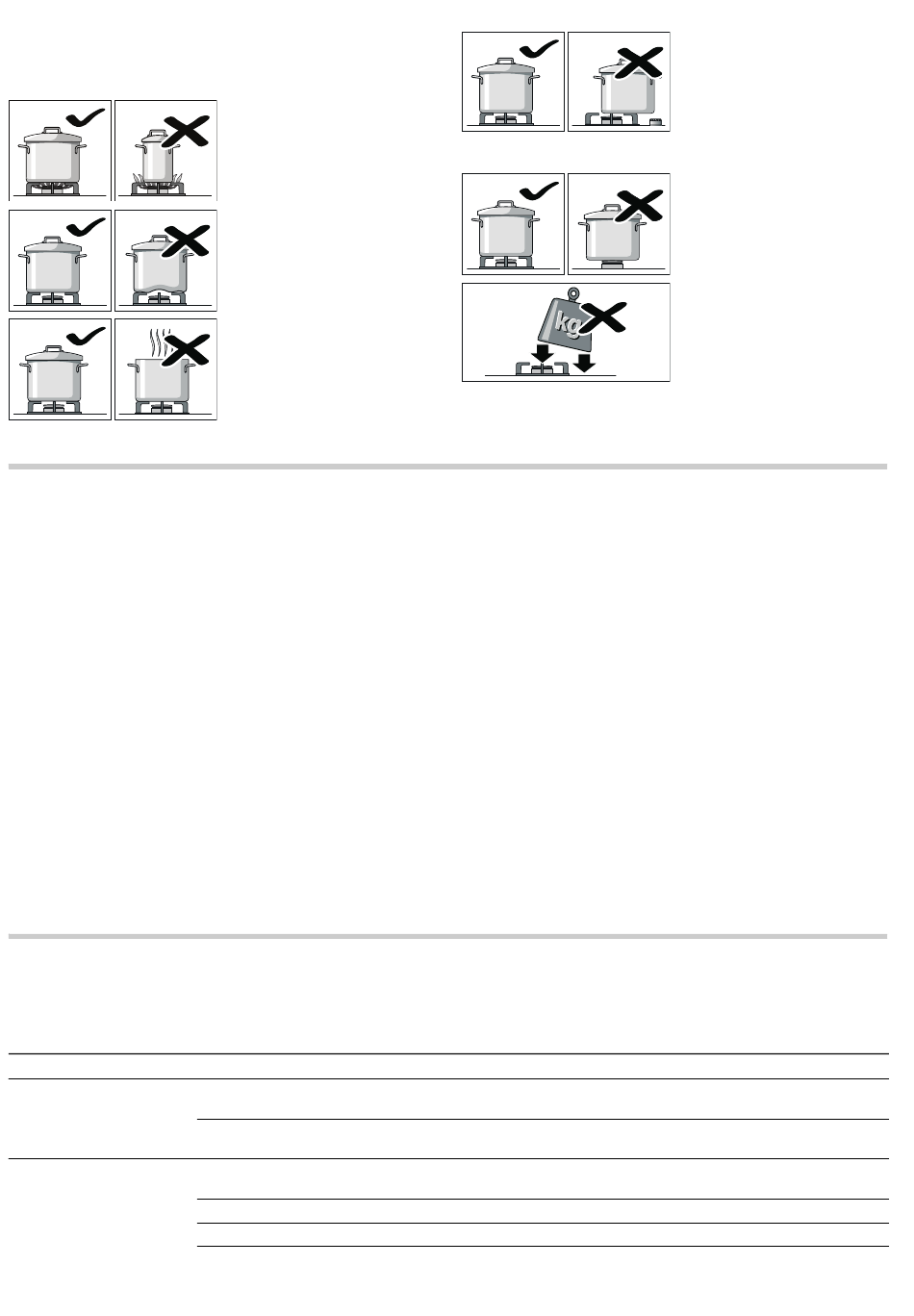 kg