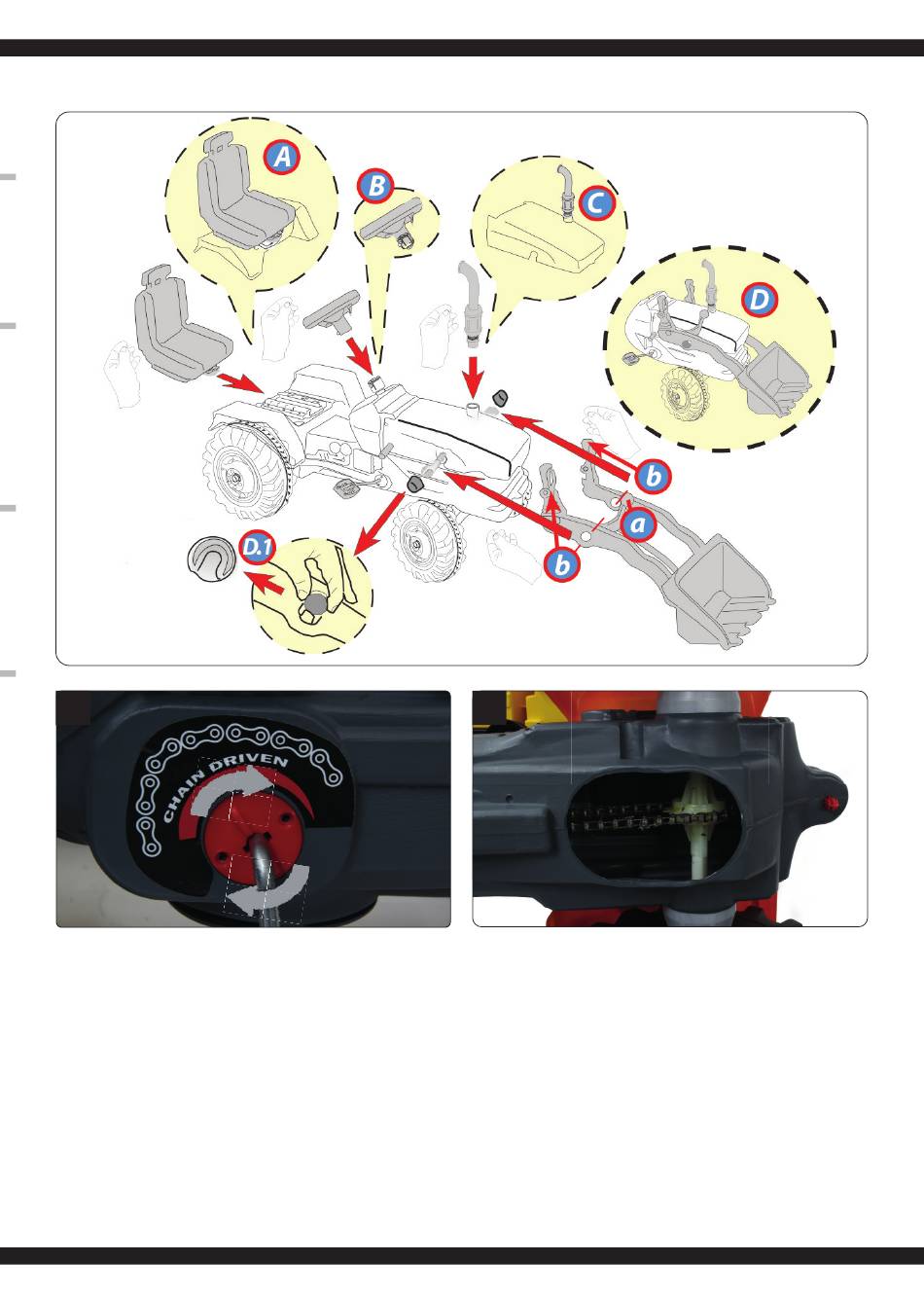 A

B

C

D

b

a

b

D.1

CHAIN DRIVEN