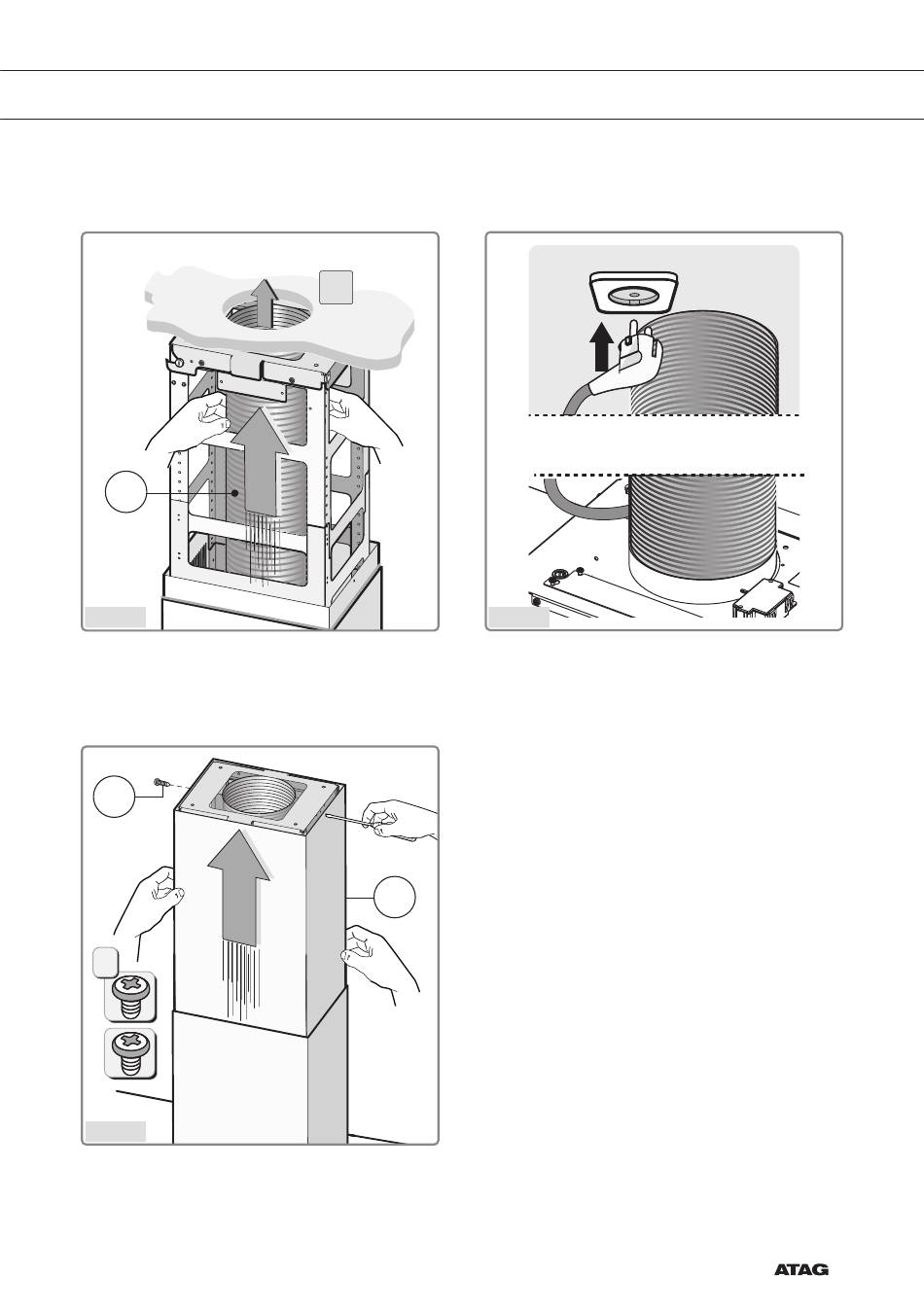 ATAG