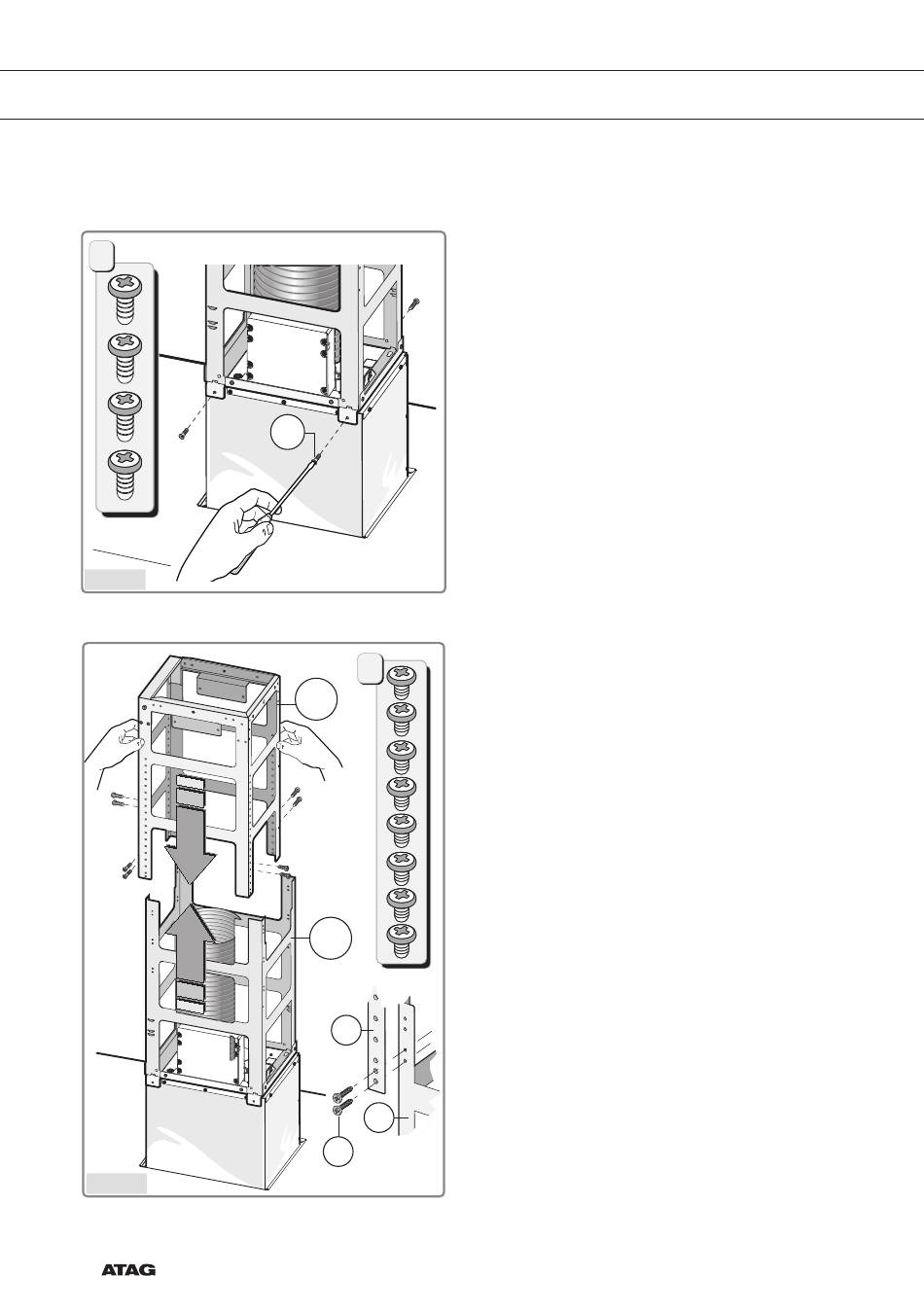 ATAG