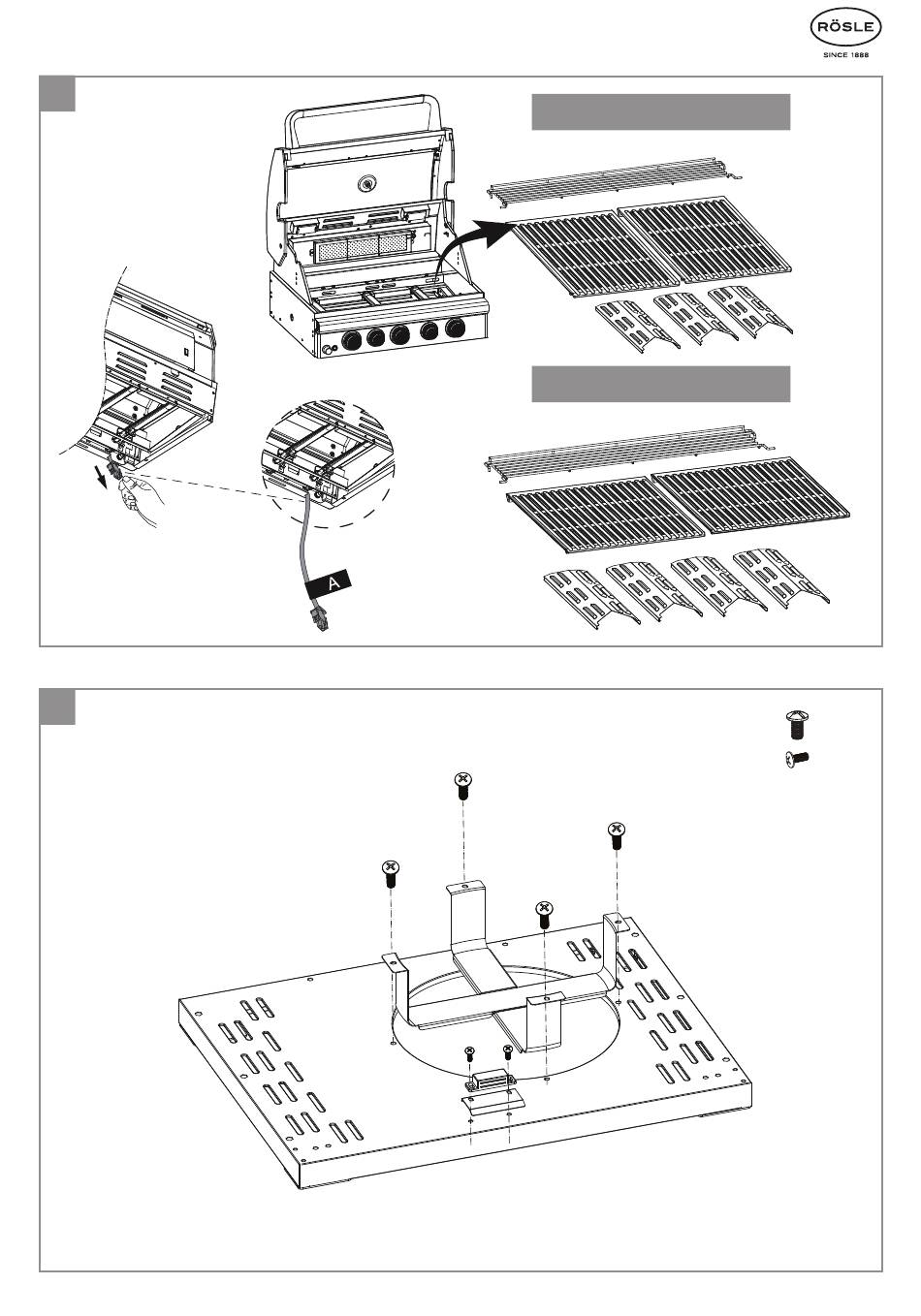 RÖSLE
SINCE 1888

A