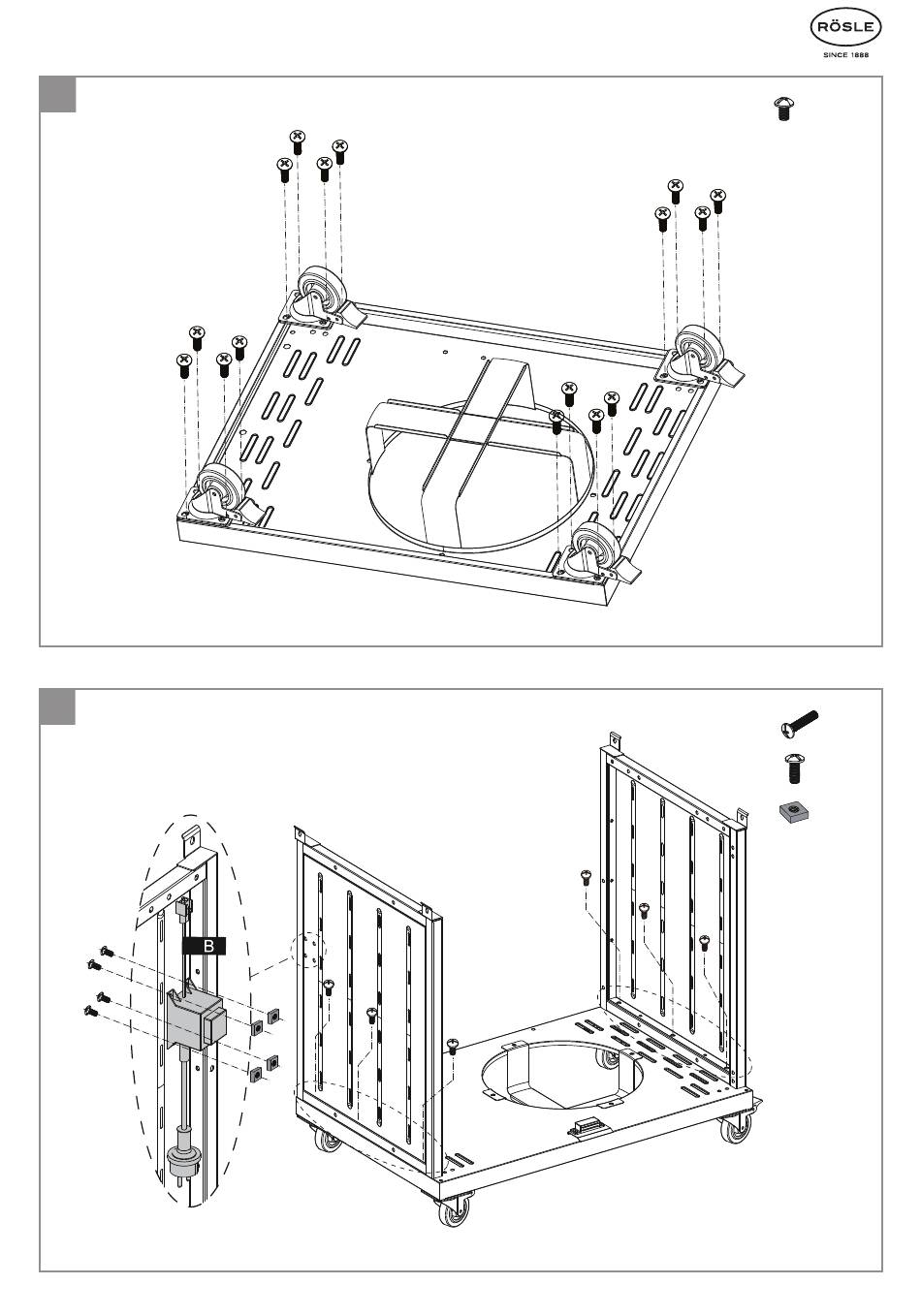 RÖSLE
SINCE 1888

B