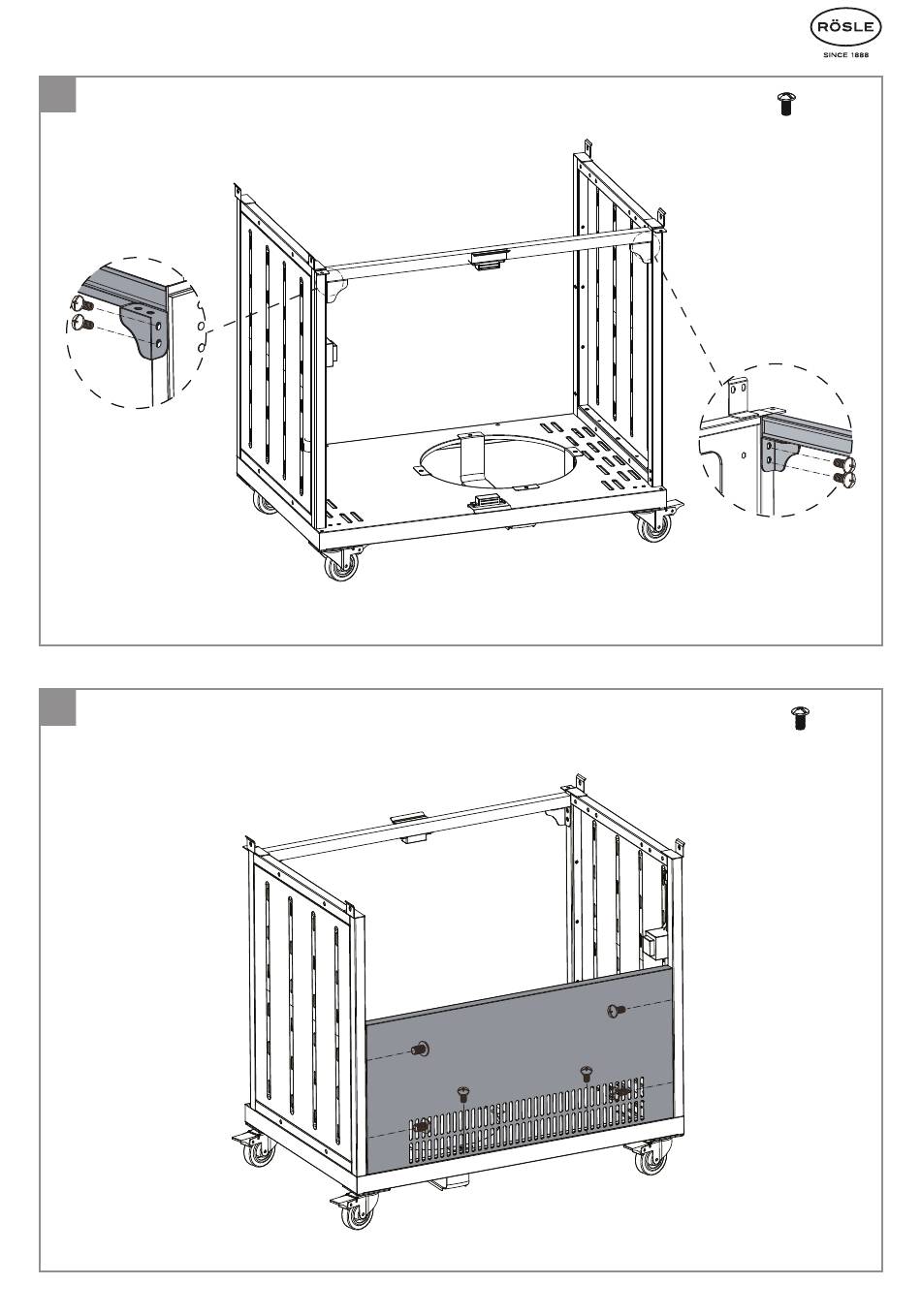 RÖSLE
SINCE 1888