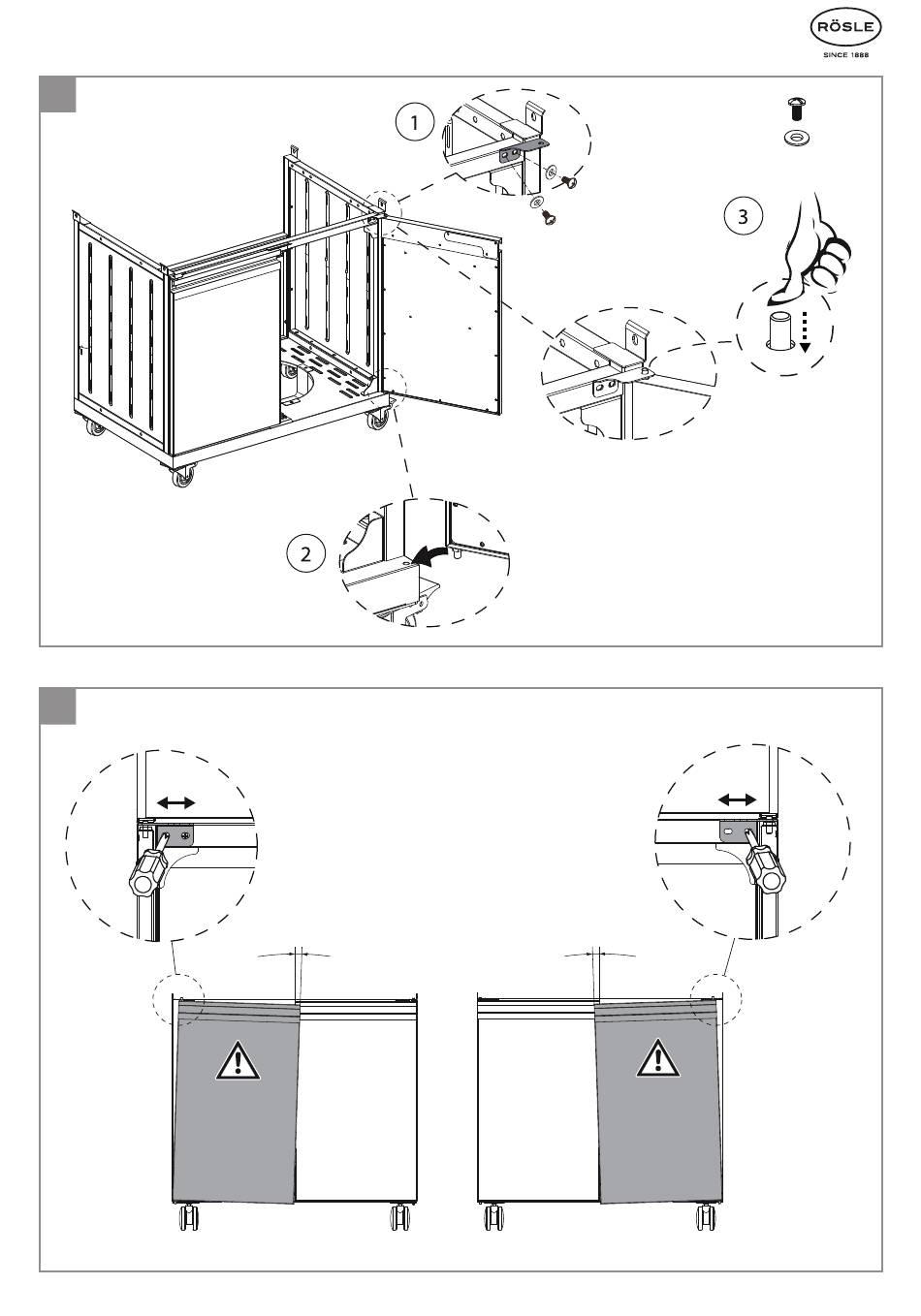 RÖSLE
SINCE 1888

1

3

2